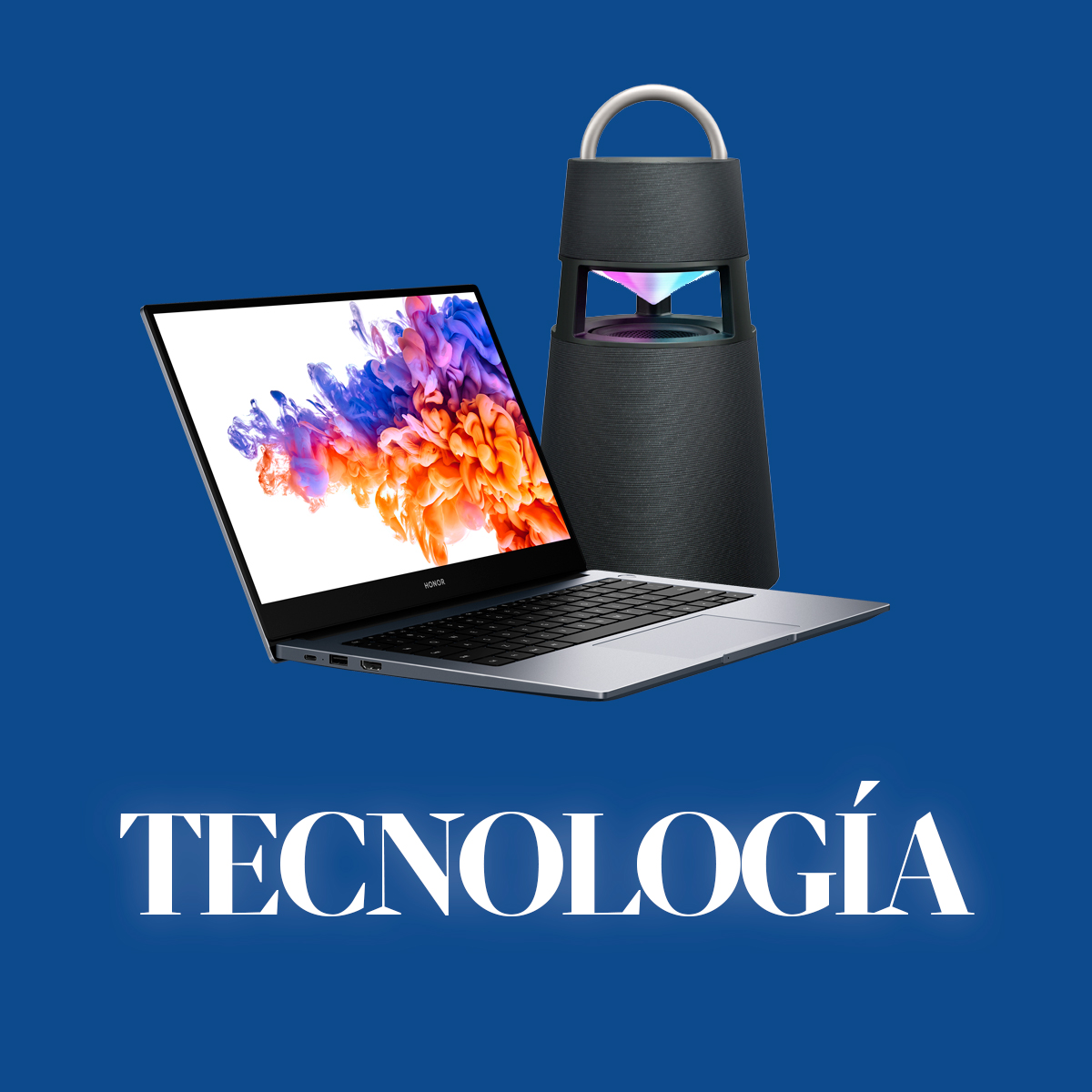 HONOR

TECNOLOGÍA