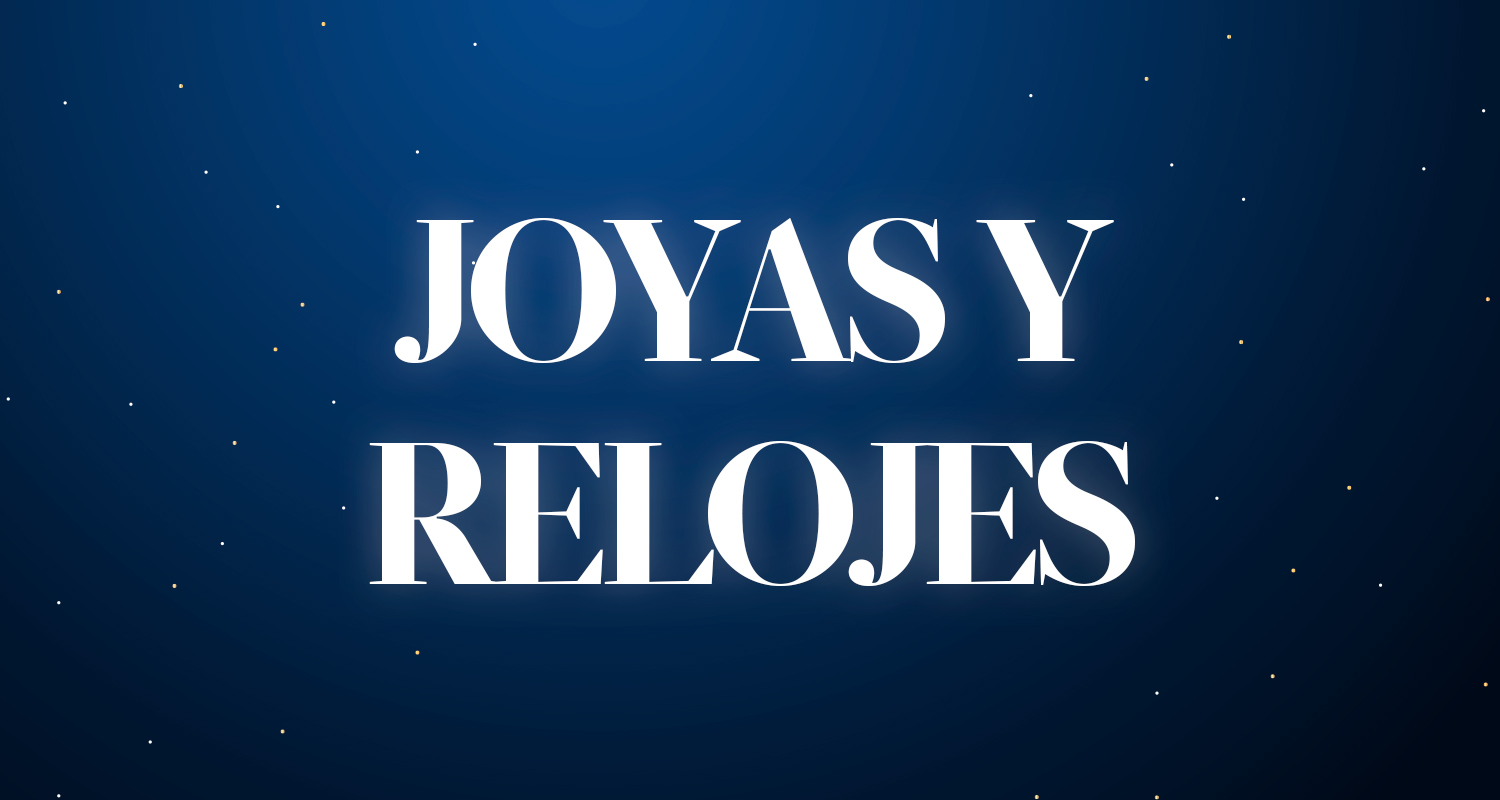 JOYAS Y RELOJES