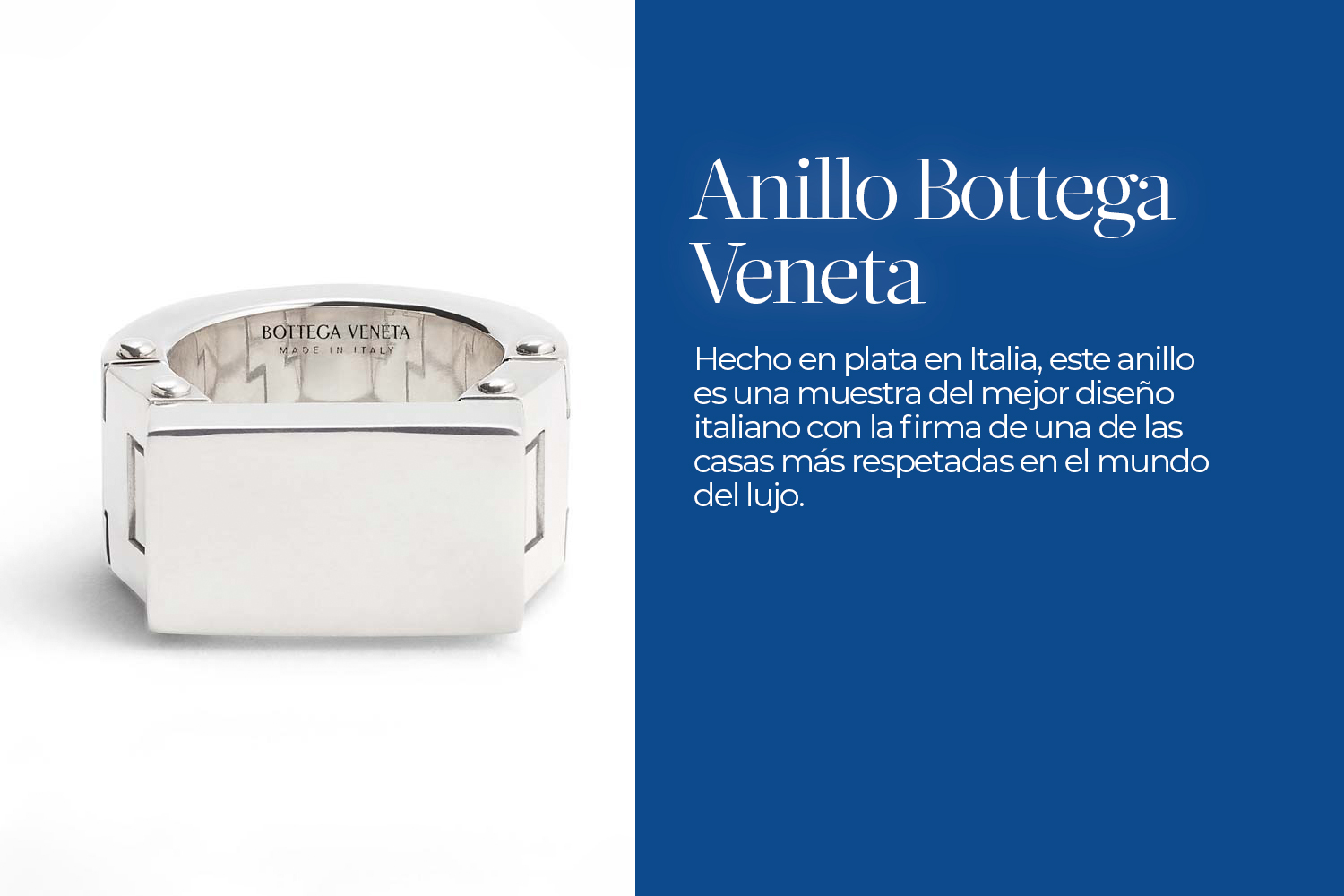 BOTTEGA VENETA
MADE IN ITALY

Anillo Bottega Veneta

Hecho en plata en Italia, este anillo es una muestra del mejor diseño italiano con la firma de una de las casas más respetadas en el mundo del lujo.