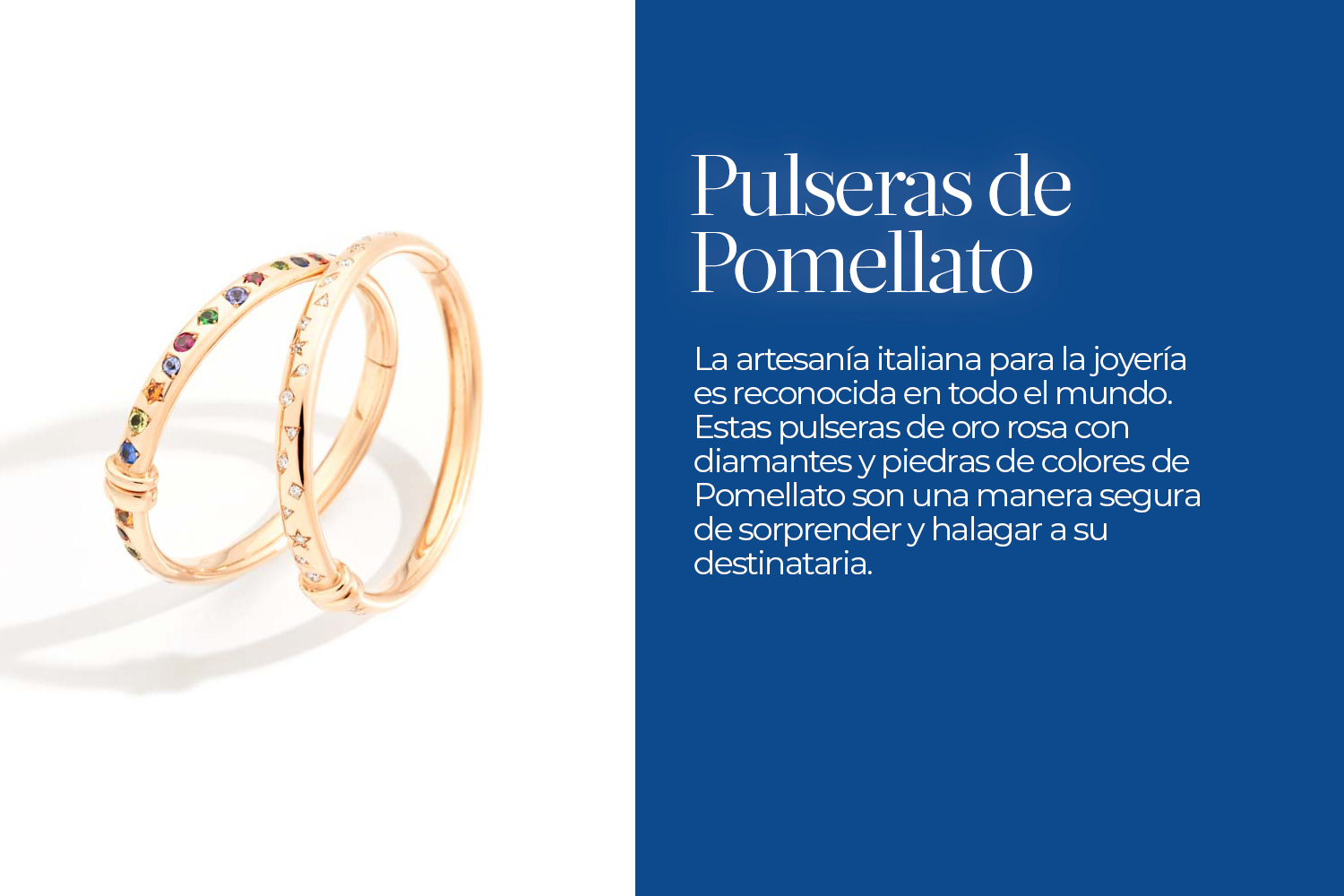 Pulseras de Pomellato

La artesanía italiana para la joyería es reconocida en todo el mundo. Estas pulseras de oro rosa con diamantes y piedras de colores de Pomellato son una manera segura de sorprender y halagar a su destinataria.