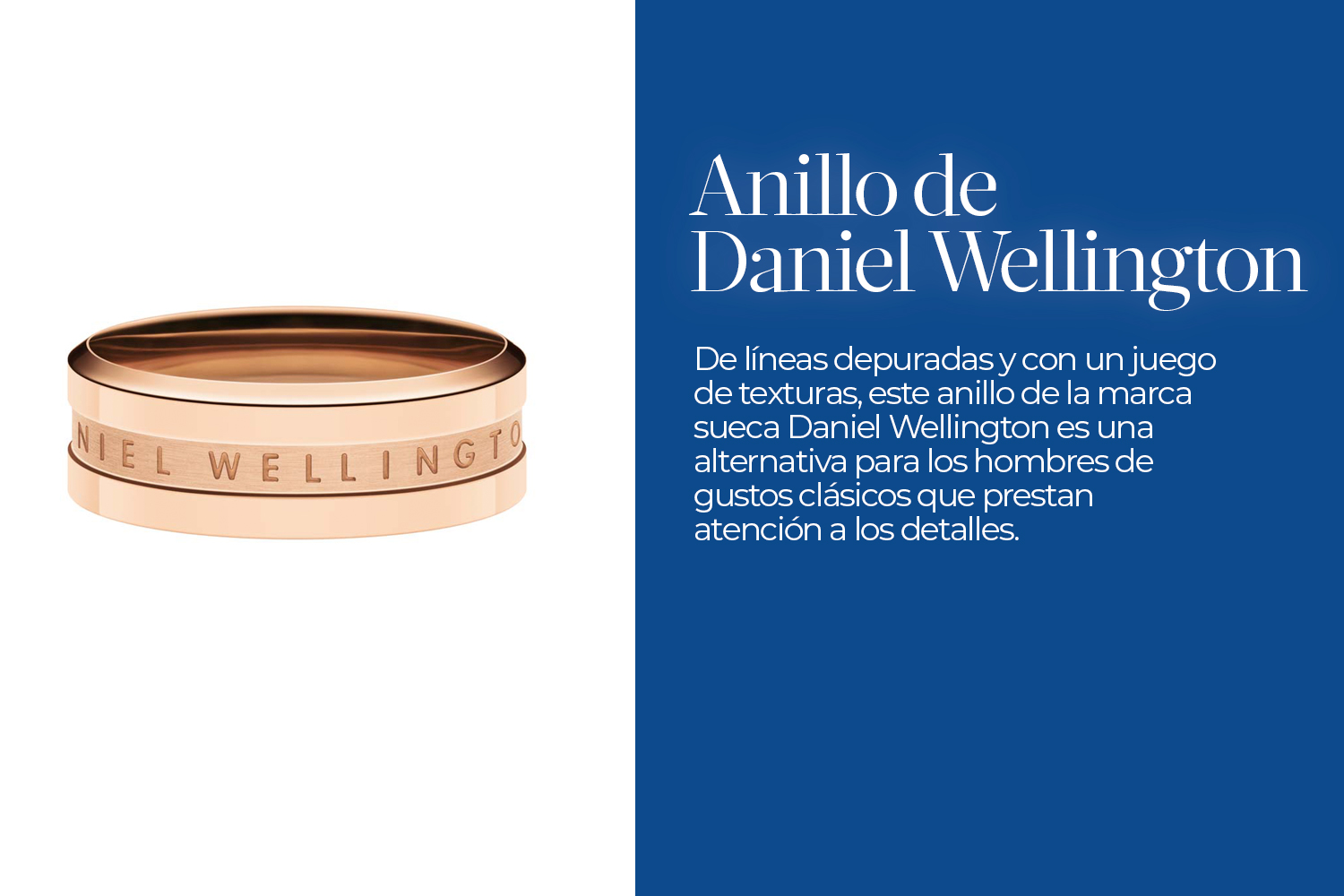 NIEL WELLINGTO

Anillo de
Daniel Wellington

De líneas depuradas y con un juego de texturas, este anillo de la marca sueca Daniel Wellington es una alternativa para los hombres de gustos clásicos que prestan atención a los detalles.