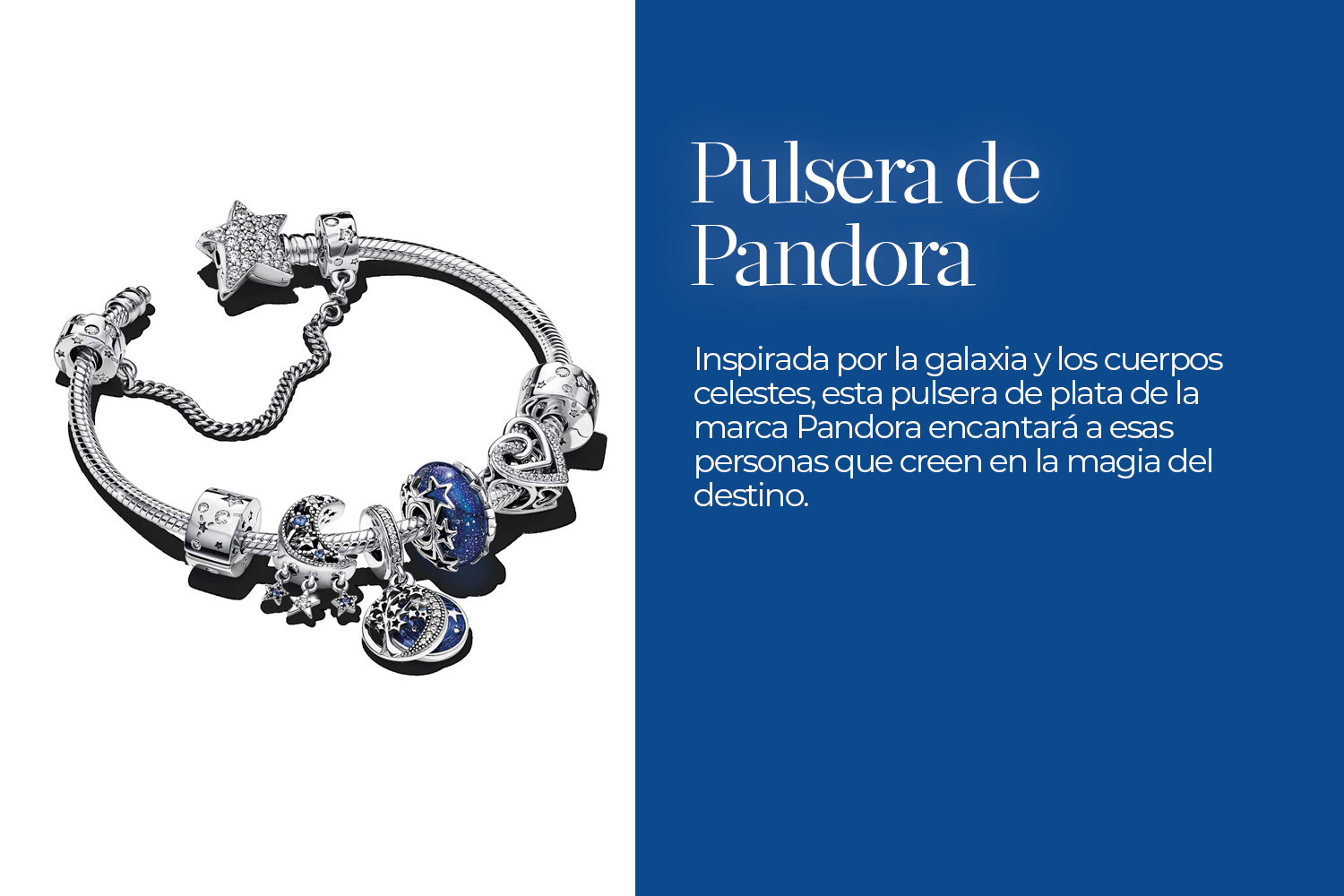 Pulsera de Pandora

Inspirada por la galaxia y los cuerpos celestes, esta pulsera de plata de la marca Pandora encantará a esas personas que creen en la magia del destino.