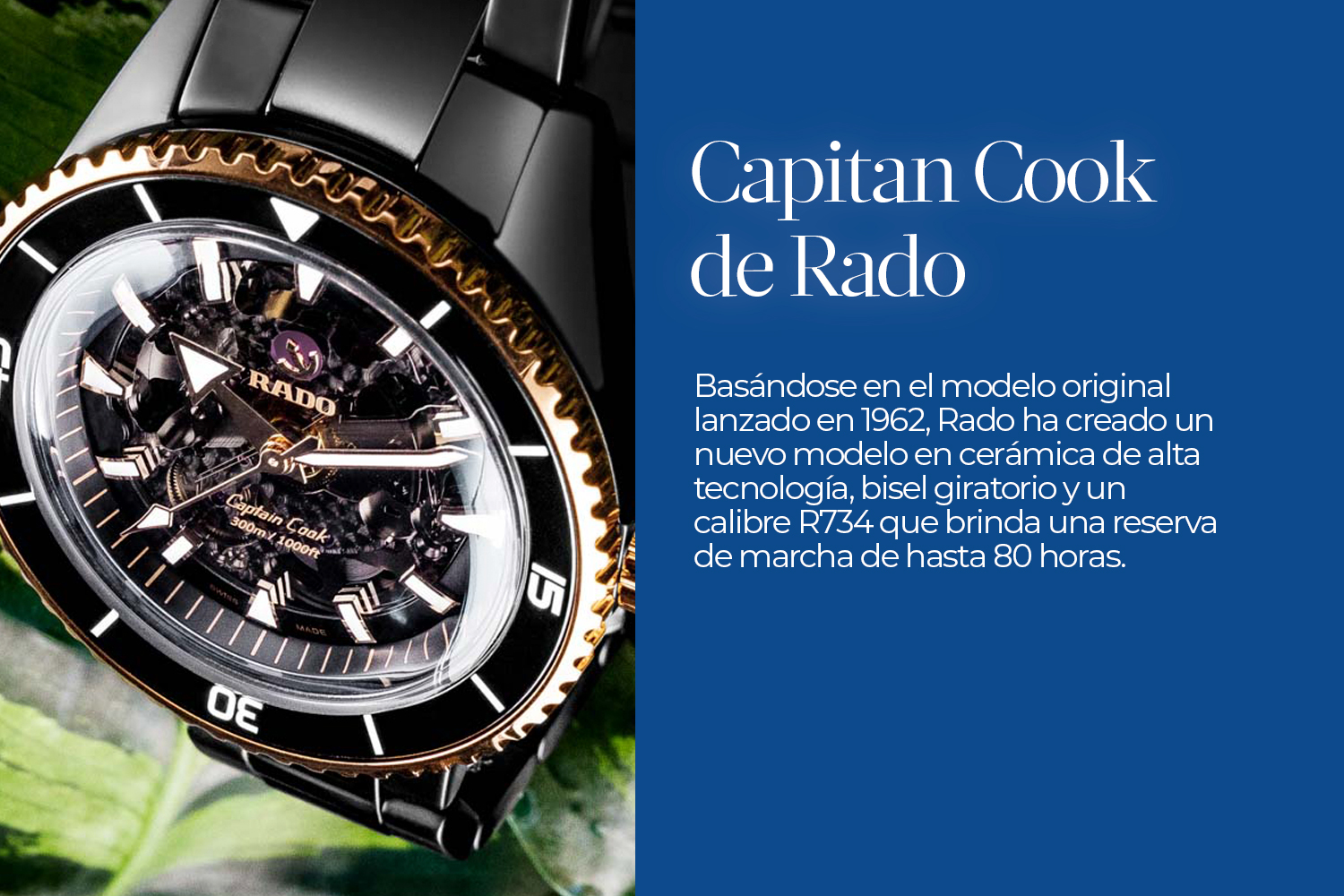 RADO
Captain Cook
300m / 1000ft
SWISS
MADE
15
30

Capitan Cook de Rado

Basándose en el modelo original lanzado en 1962, Rado ha creado un nuevo modelo en cerámica de alta tecnología, bisel giratorio y un calibre R734 que brinda una reserva de marcha de hasta 80 horas.