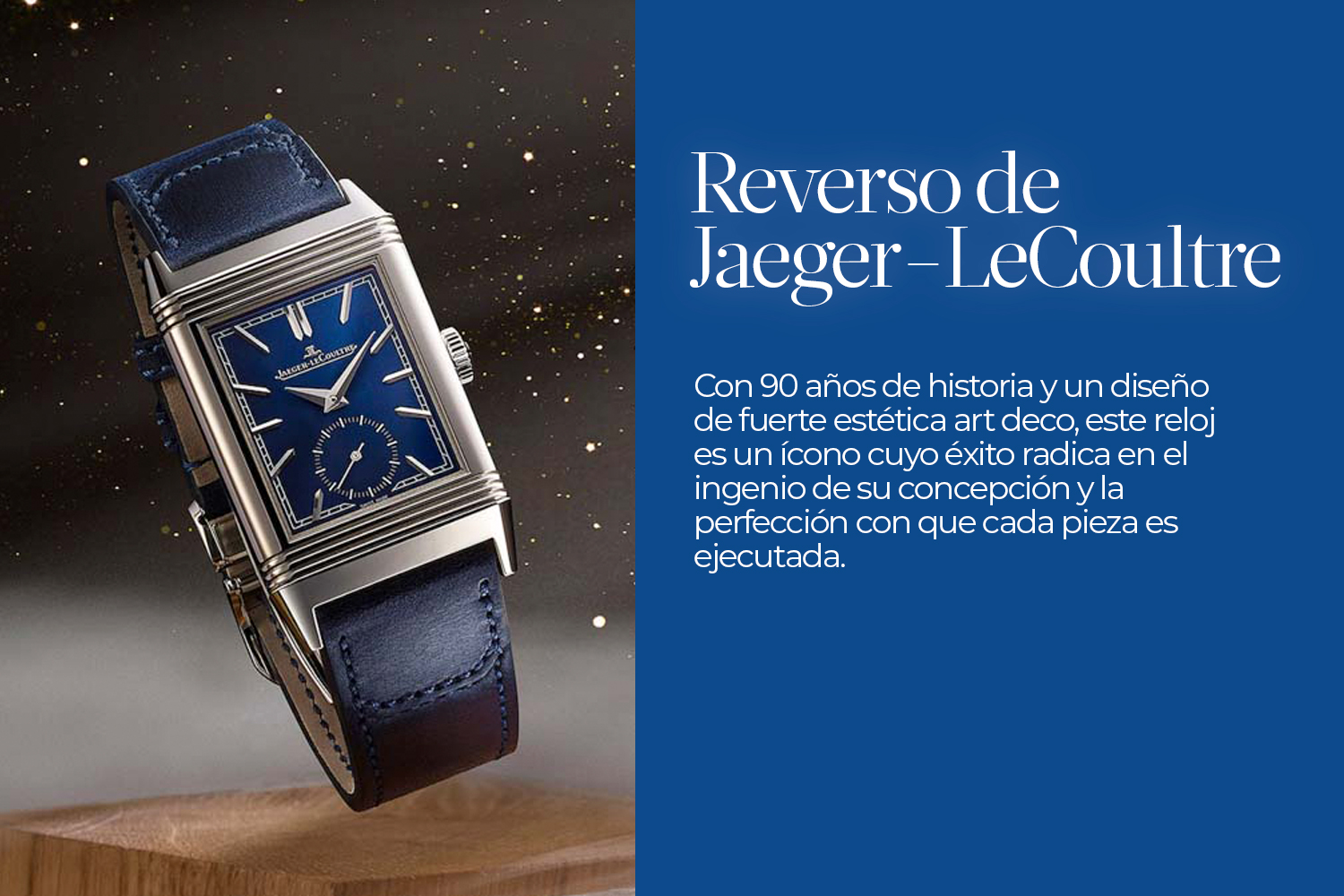 JAEGER-LECOULTRE

Reverso de Jaeger-LeCoultre

Con 90 años de historia y un diseño de fuerte estética art deco, este reloj es un ícono cuyo éxito radica en el ingenio de su concepción y la perfección con que cada pieza es ejecutada.