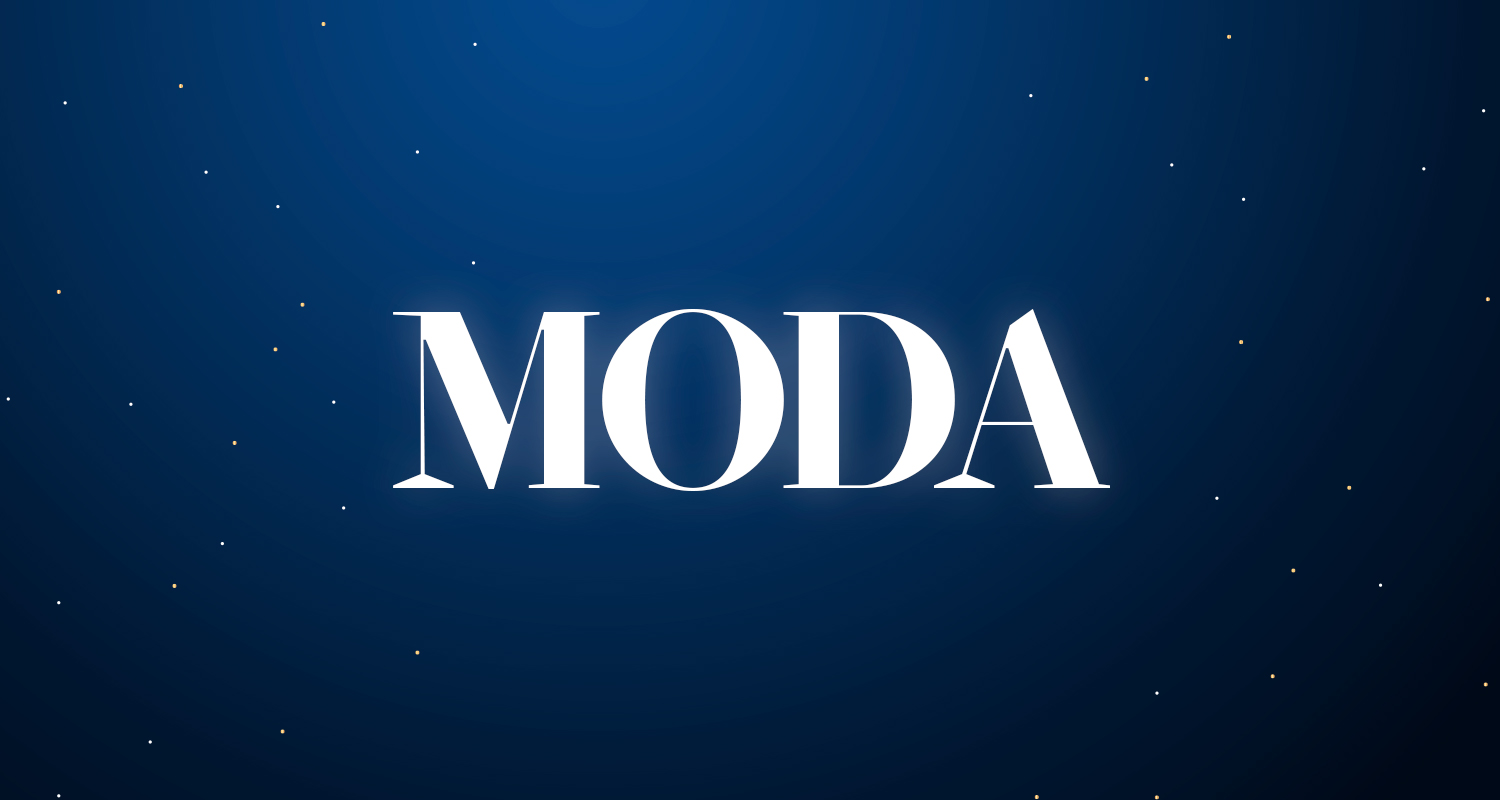 MODA