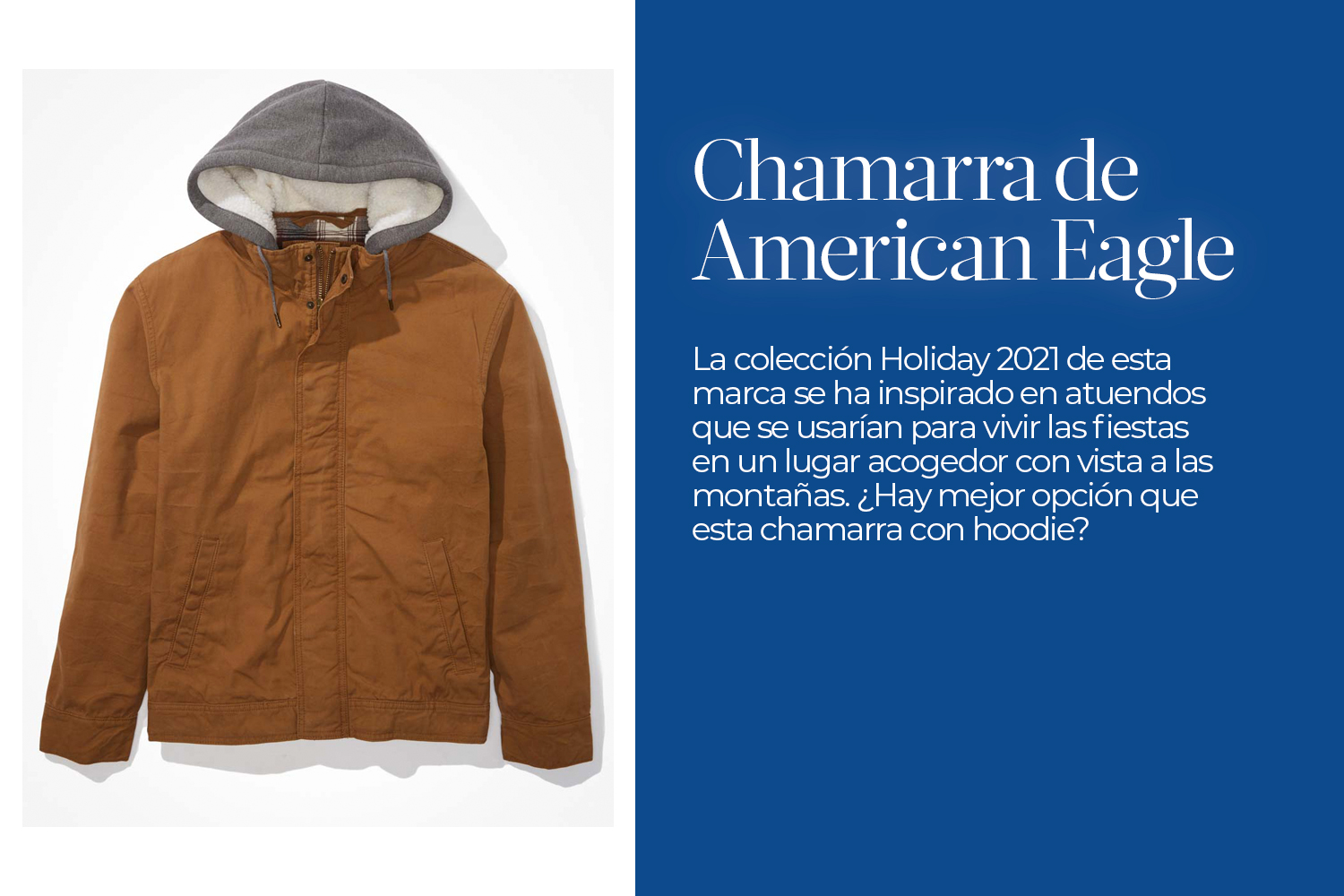 Chamarra de American Eagle

La colección Holiday 2021 de esta marca se ha inspirado en atuendos que se usarían para vivir las fiestas en un lugar acogedor con vista a las montañas. ¿Hay mejor opción que esta chamarra con hoodie?