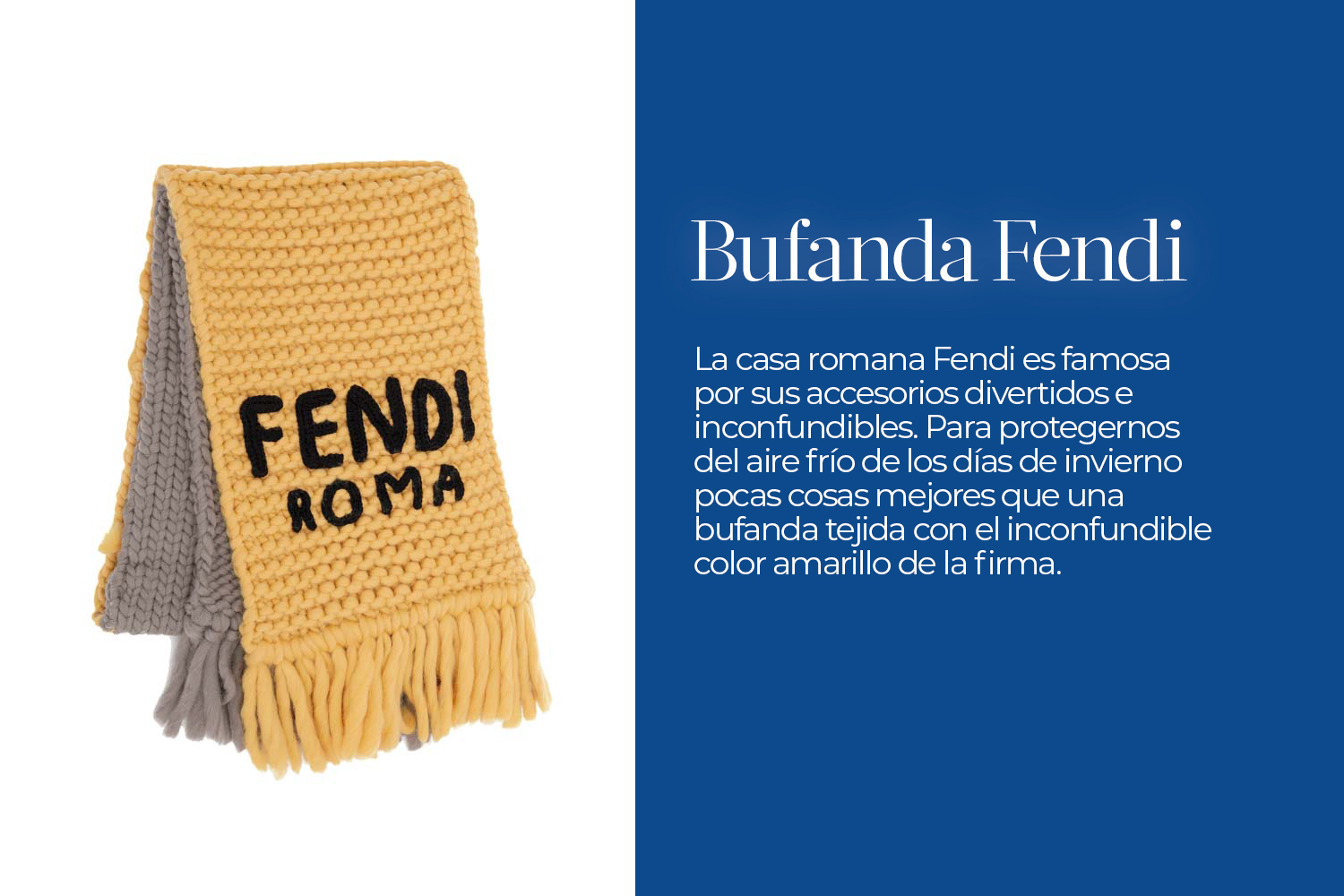 FENDI
ROMA

Bufanda Fendi

La casa romana Fendi es famosa por sus accesorios divertidos e inconfundibles. Para protegernos del aire frío de los días de invierno pocas cosas mejores que una bufanda tejida con el inconfundible color amarillo de la firma.