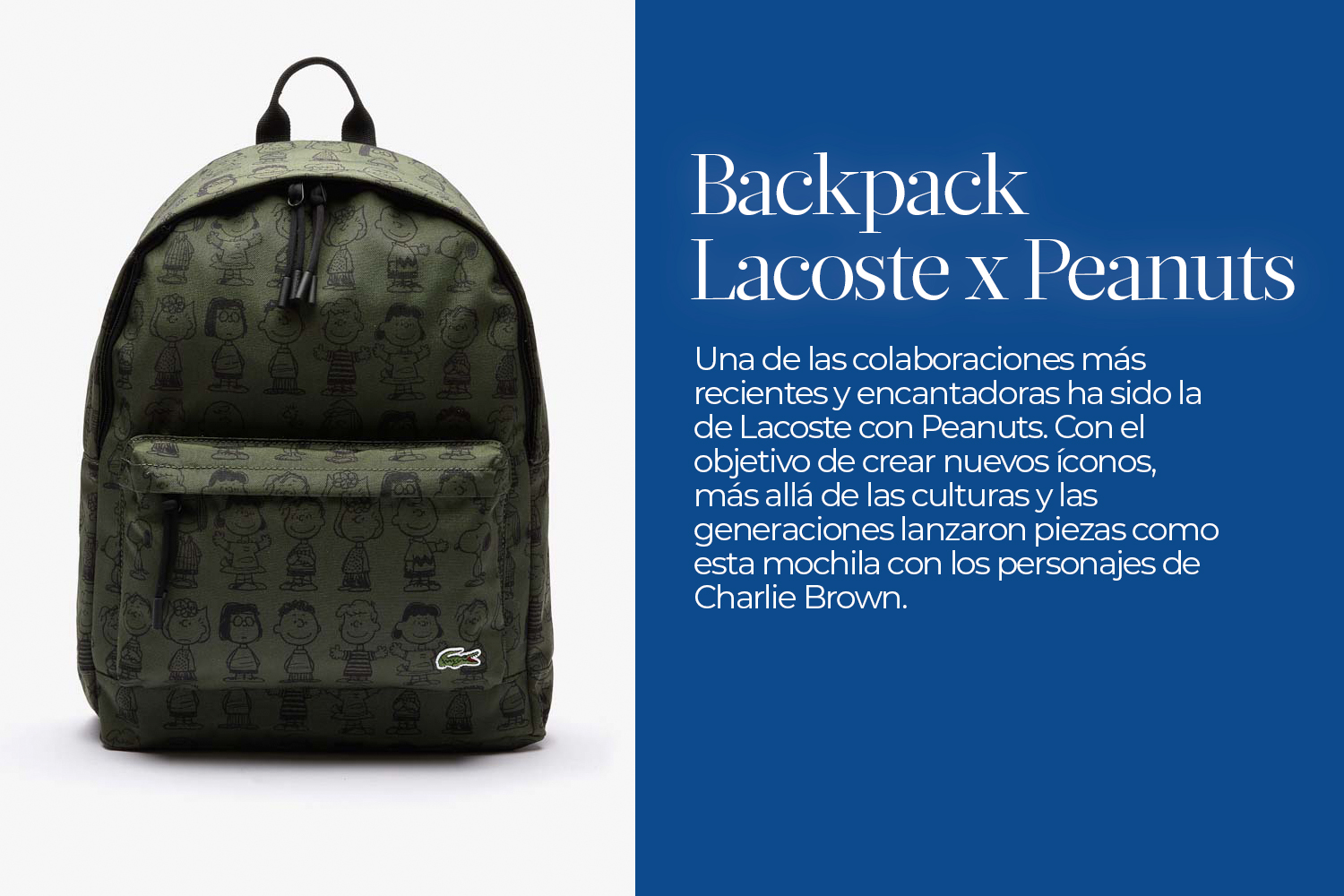 Backpack
Lacoste x Peanuts

Una de las colaboraciones más recientes y encantadoras ha sido la de Lacoste con Peanuts. Con el objetivo de crear nuevos íconos, más allá de las culturas y las generaciones lanzaron piezas como esta mochila con los personajes de Charlie Brown.