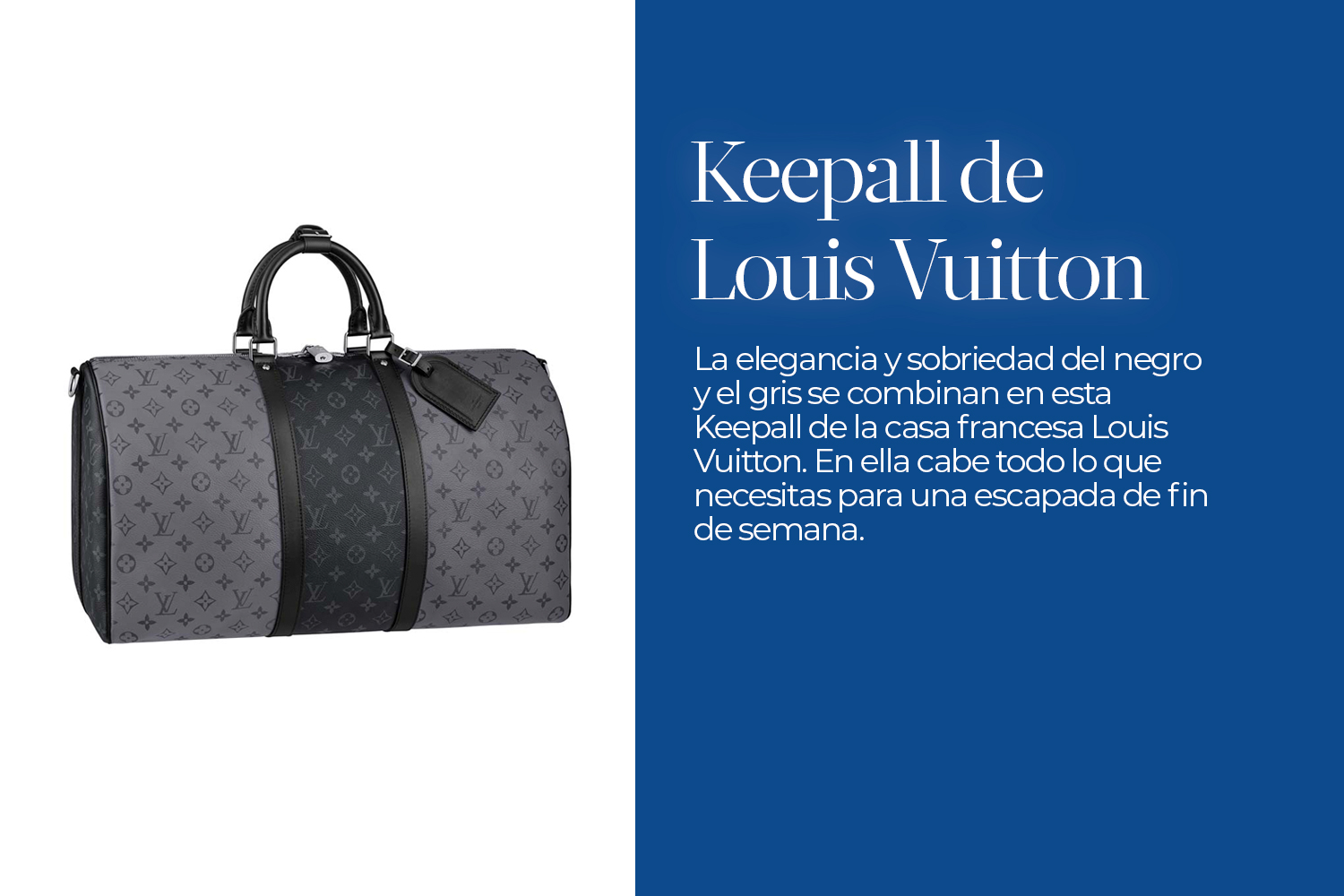 Keepall de Louis Vuitton

La elegancia y sobriedad del negro y el gris se combinan en esta Keepall de la casa francesa Louis Vuitton. En ella cabe todo lo que necesitas para una escapada de fin de semana.