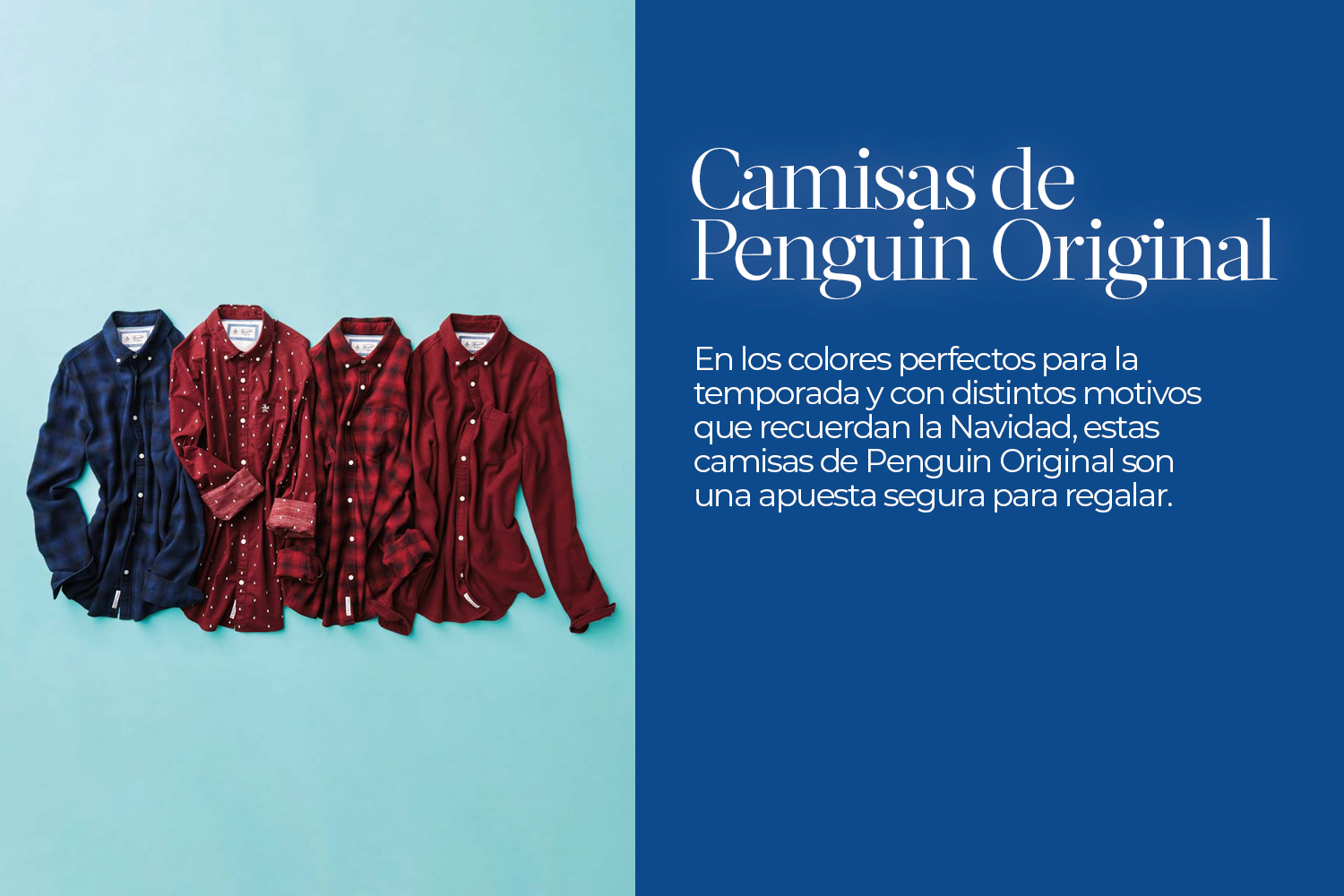 Camisas de Penguin Original

En los colores perfectos para la temporada y con distintos motivos que recuerdan la Navidad, estas camisas de Penguin Original son una apuesta segura para regalar.