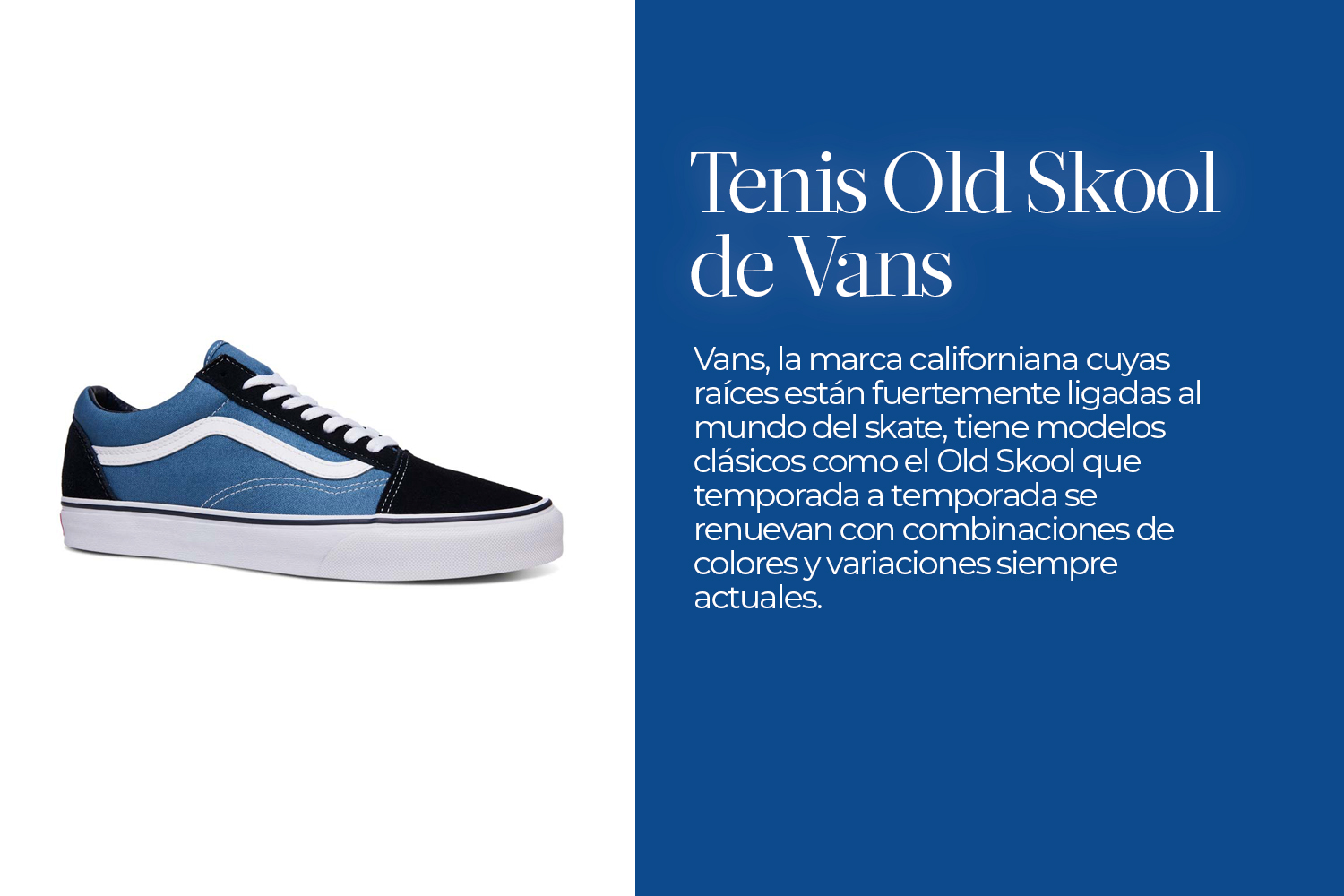 Tenis Old Skool de Vans

Vans, la marca californiana cuyas raíces están fuertemente ligadas al mundo del skate, tiene modelos clásicos como el Old Skool que temporada a temporada se renuevan con combinaciones de colores y variaciones siempre actuales.