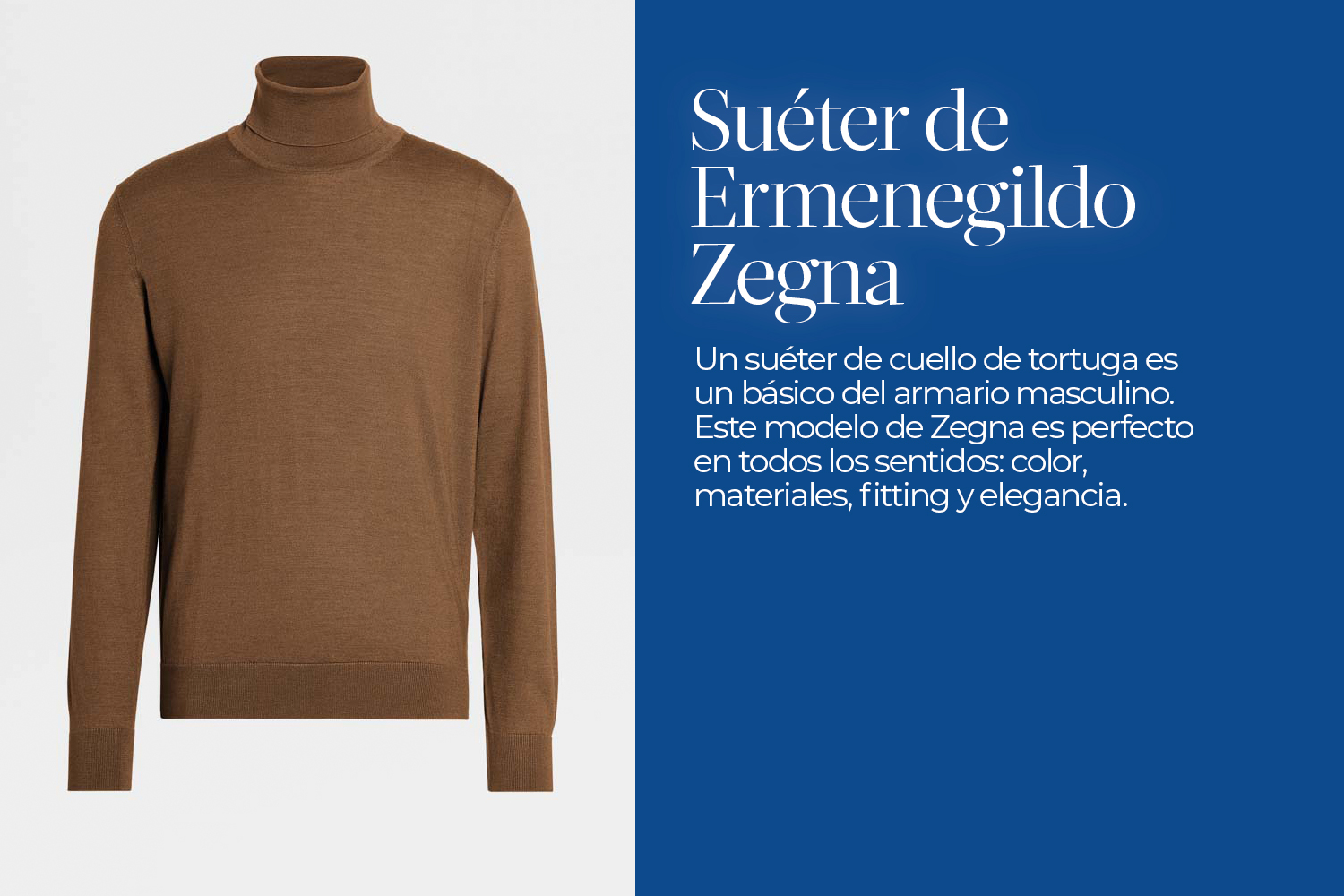 Suéter de Ermenegildo Zegna

Un suéter de cuello de tortuga es un básico del armario masculino. Este modelo de Zegna es perfecto en todos los sentidos: color, materiales, fitting y elegancia.