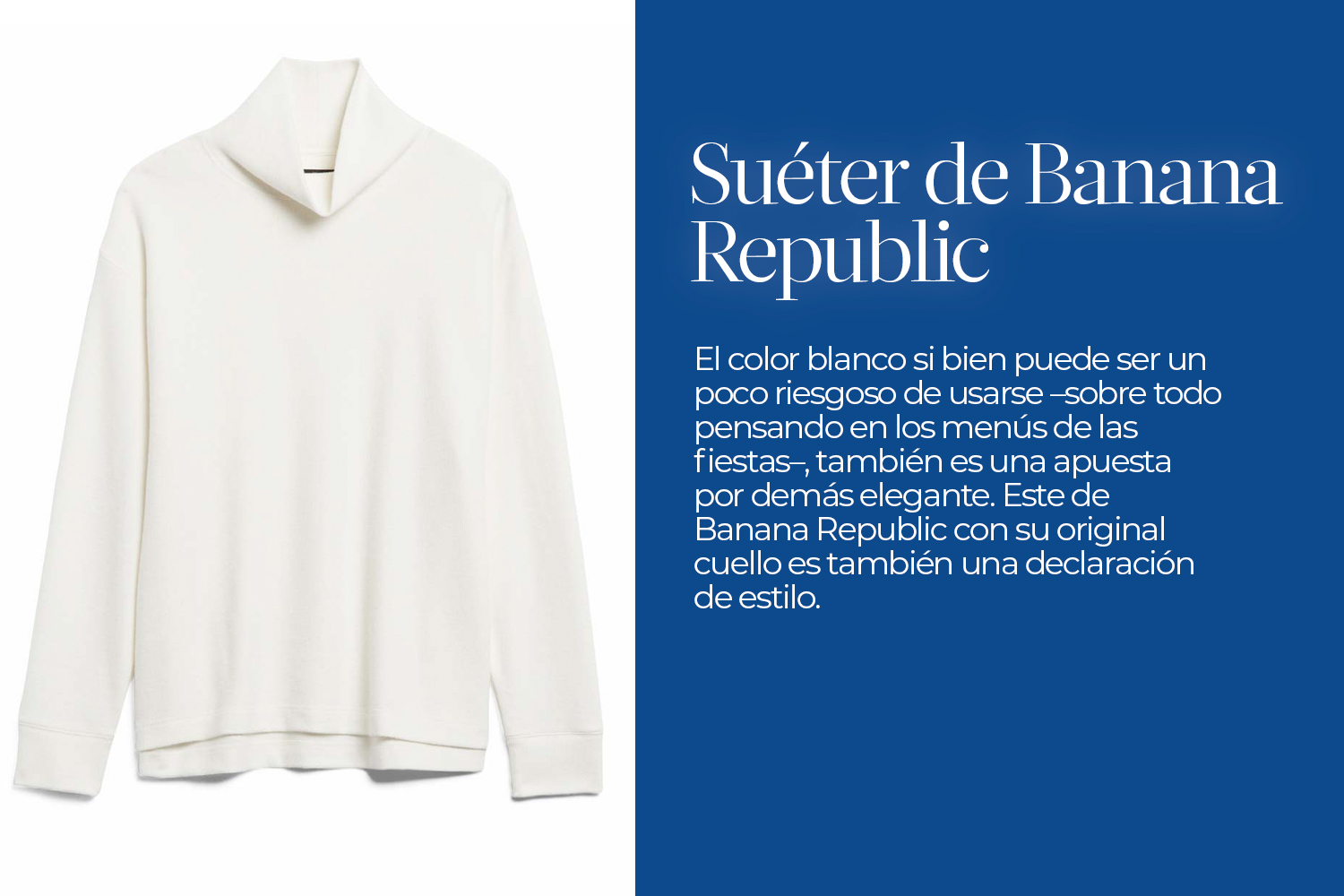 Suéter de Banana Republic

El color blanco si bien puede ser un poco riesgoso de usarse –sobre todo pensando en los menús de las fiestas–, también es una apuesta por demás elegante. Este de Banana Republic con su original cuello es también una declaración de estilo.