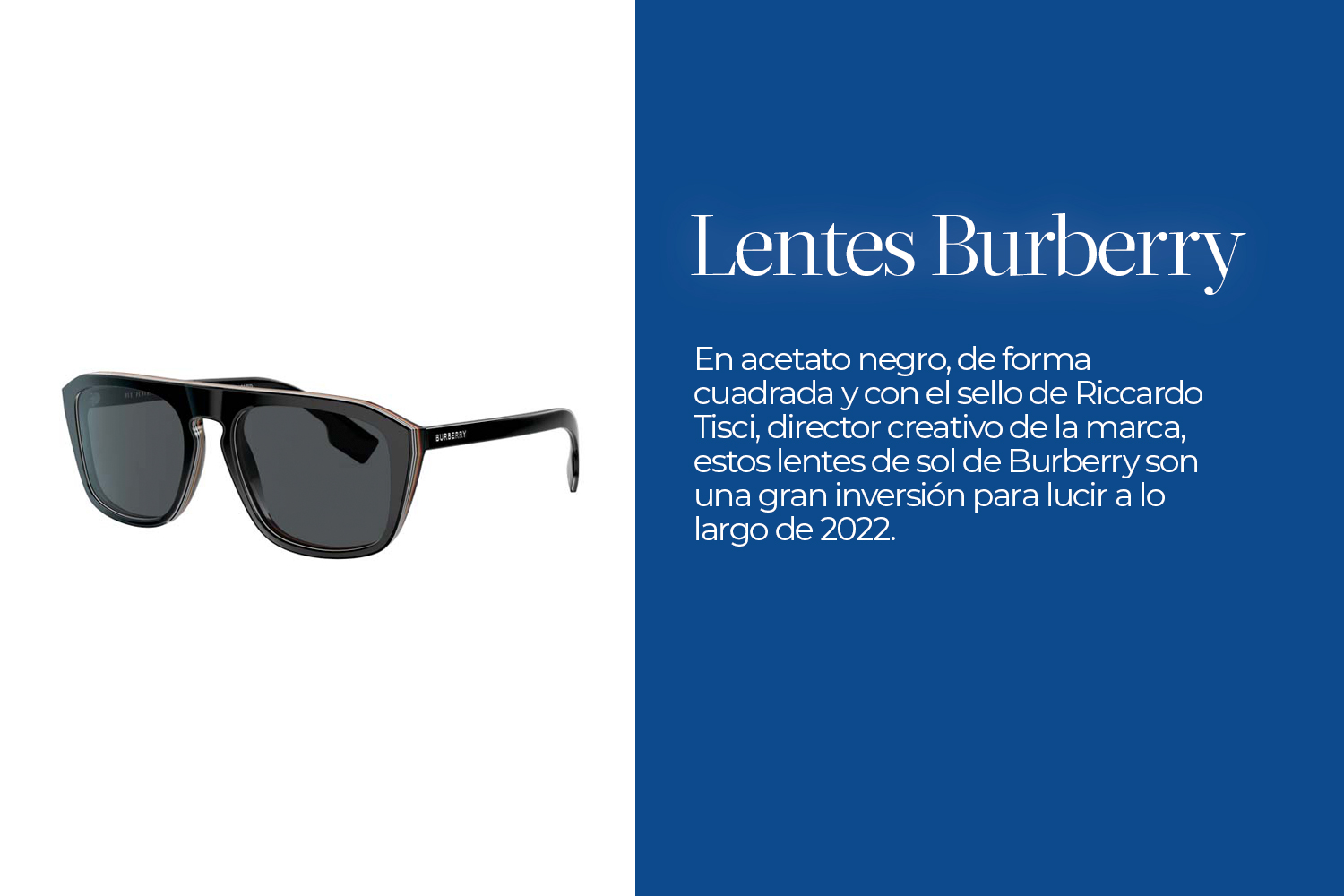 BURBERRY

Lentes Burberry

En acetato negro, de forma cuadrada y con el sello de Riccardo Tisci, director creativo de la marca, estos lentes de sol de Burberry son una gran inversión para lucir a lo largo de 2022.