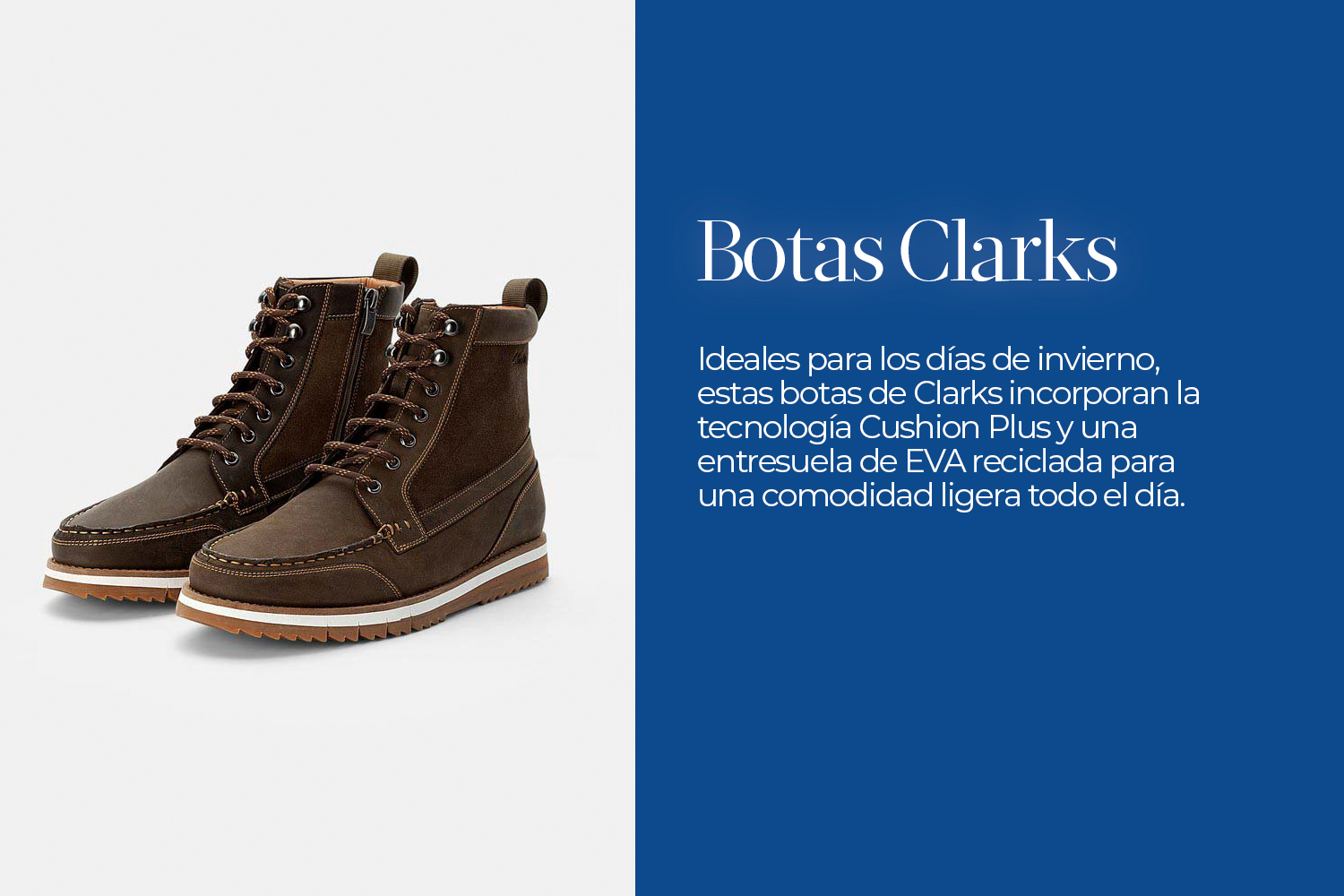 Botas Clarks

Ideales para los días de invierno, estas botas de Clarks incorporan la tecnología Cushion Plus y una entresuela de EVA reciclada para una comodidad ligera todo el día.