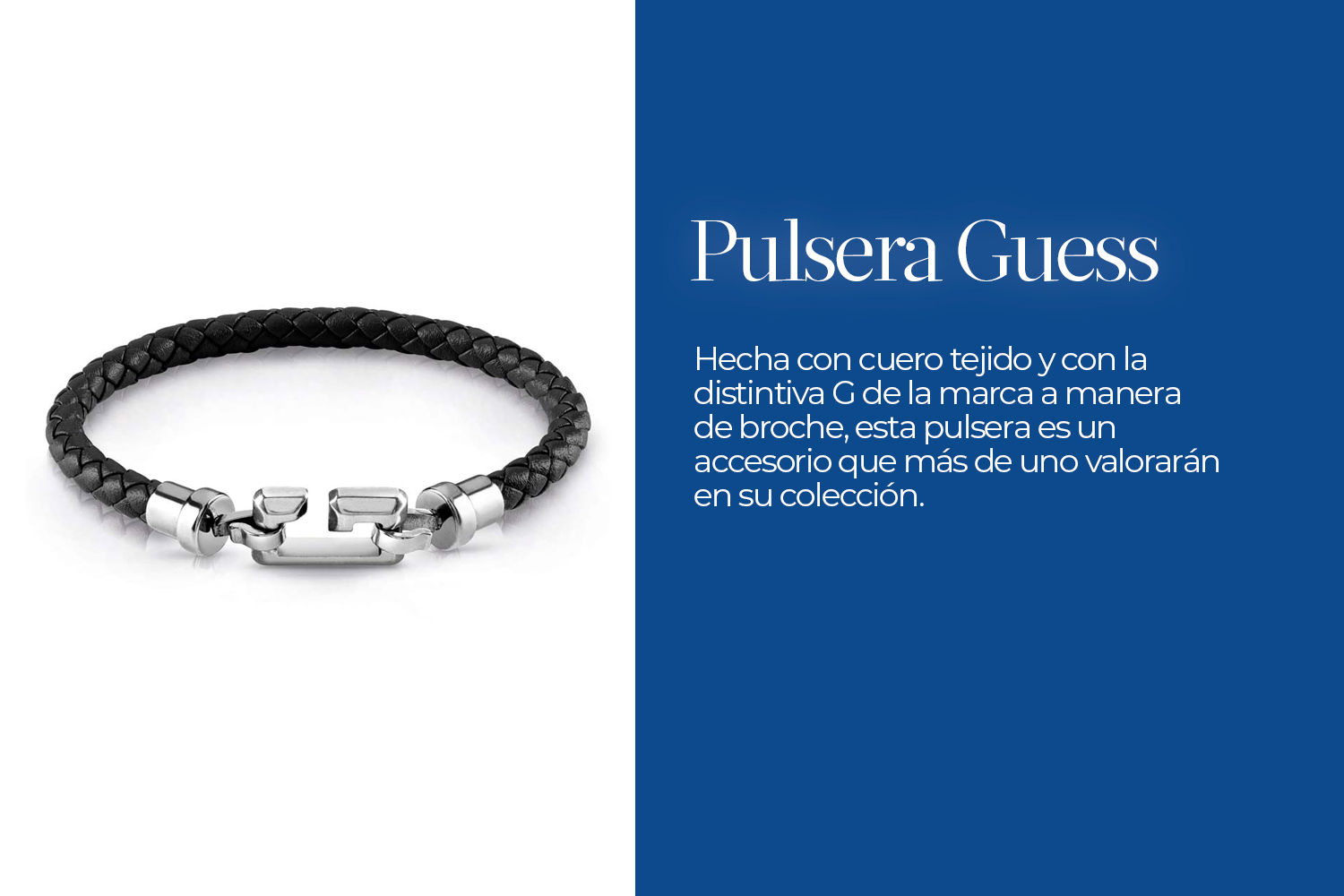 Pulsera Guess

Hecha con cuero tejido y con la distintiva G de la marca a manera de broche, esta pulsera es un accesorio que más de uno valorarán en su colección.