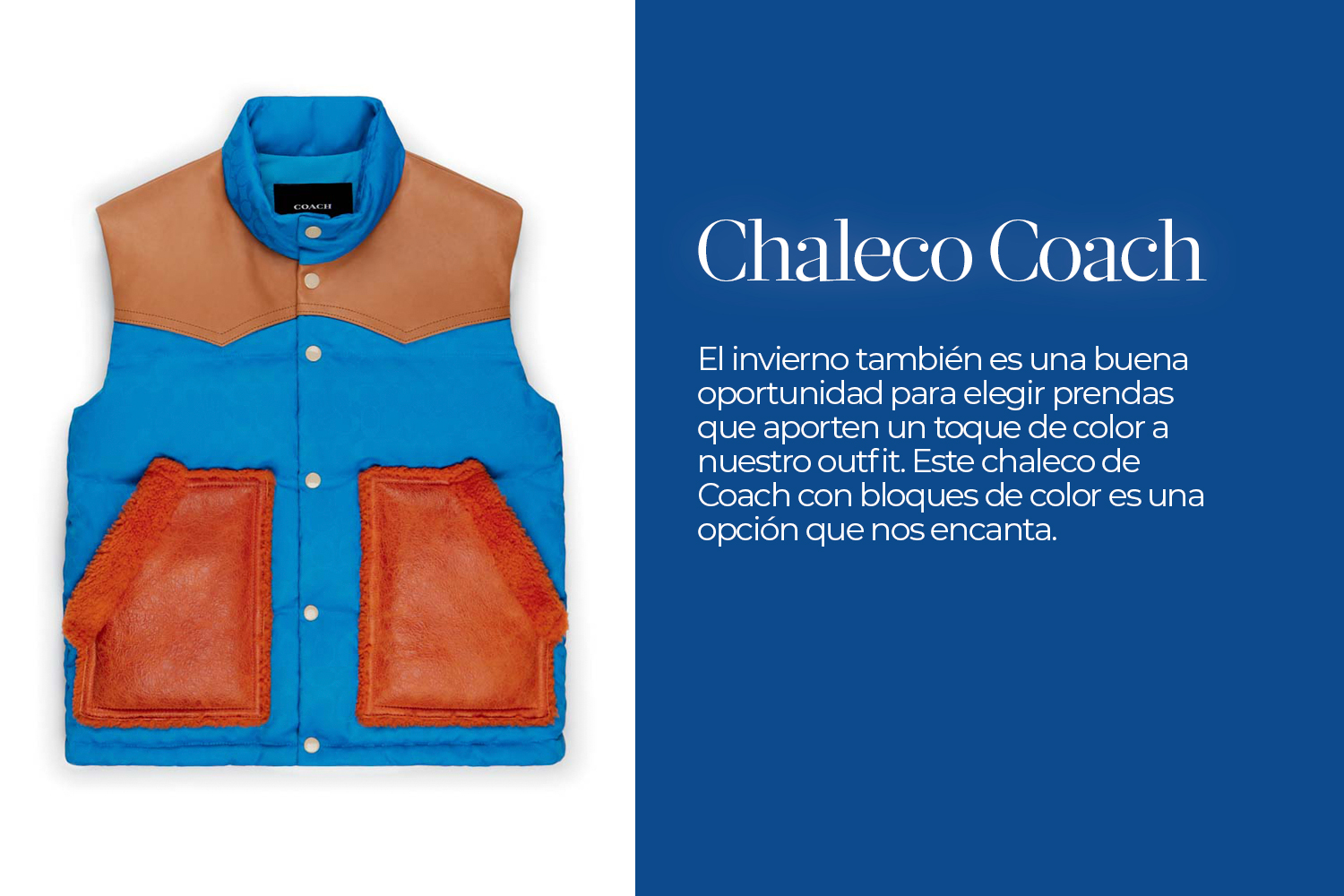 COACH

Chaleco Coach

El invierno también es una buena oportunidad para elegir prendas que aporten un toque de color a nuestro outfit. Este chaleco de Coach con bloques de color es una opción que nos encanta.