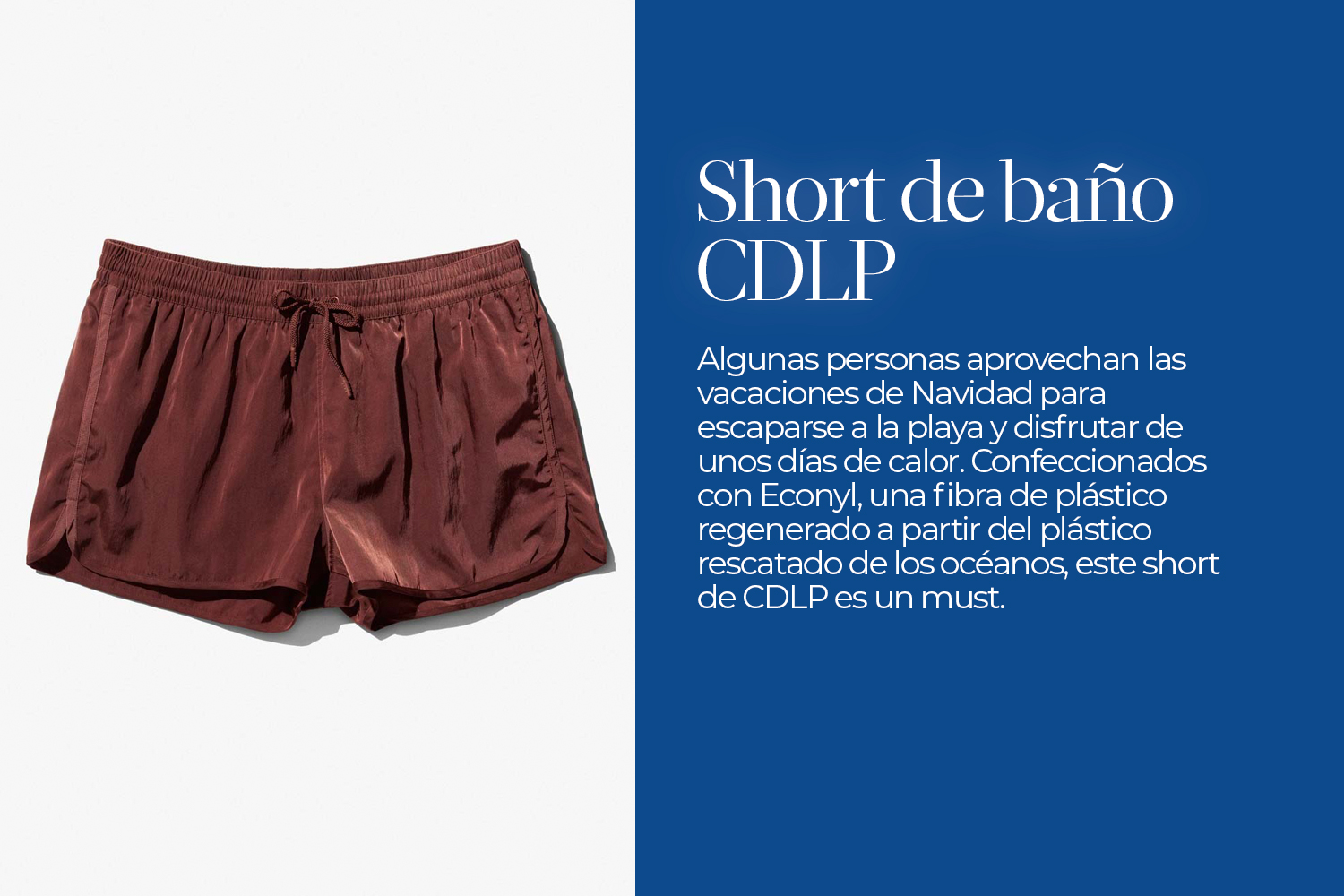 Short de baño CDLP

Algunas personas aprovechan las vacaciones de Navidad para escaparse a la playa y disfrutar de unos días de calor. Confeccionados con Econyl, una fibra de plástico regenerado a partir del plástico rescatado de los océanos, este short de CDLP es un must.