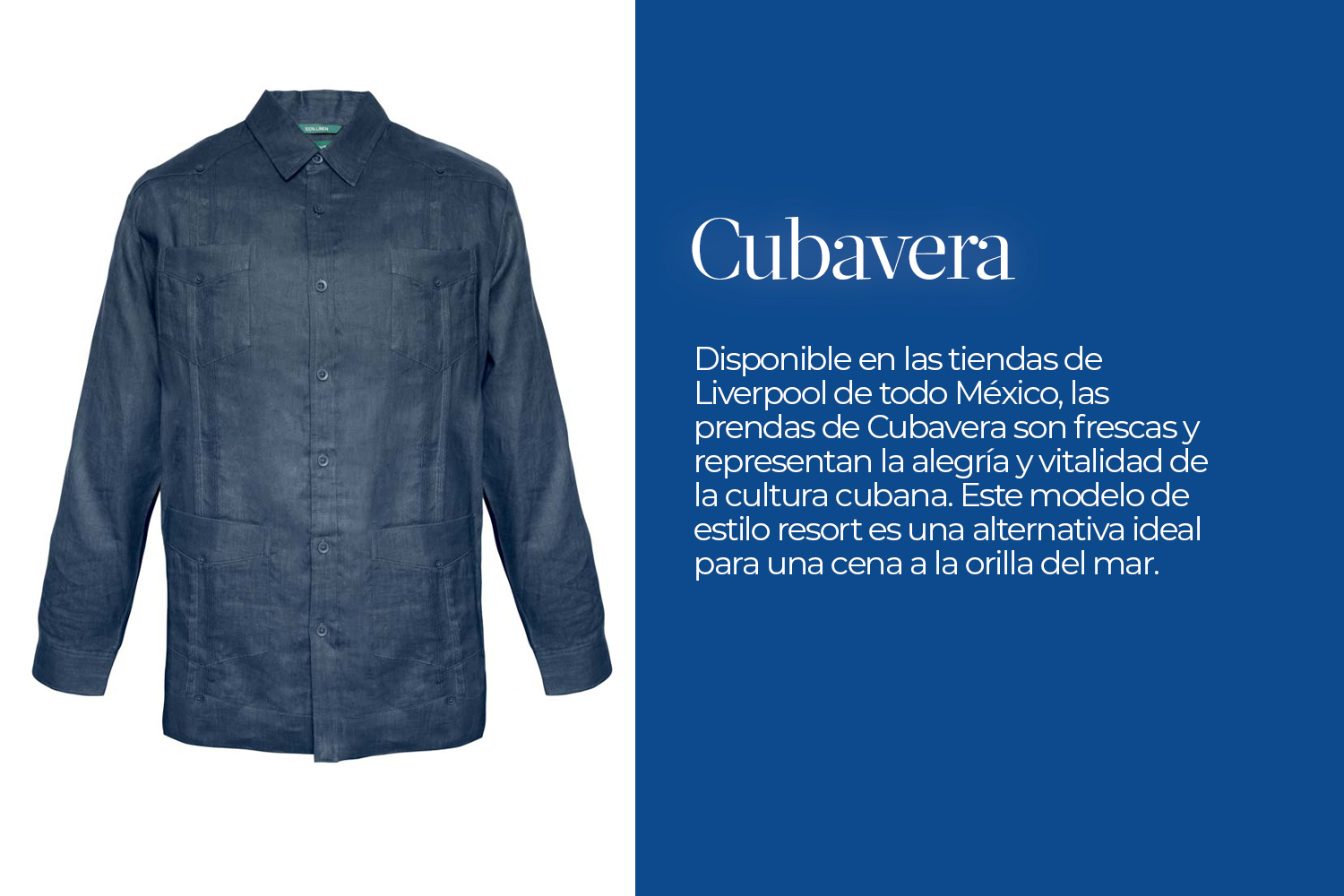 100% LINEN

Cubavera

Disponible en las tiendas de Liverpool de todo México, las prendas de Cubavera son frescas y representan la alegría y vitalidad de la cultura cubana. Este modelo de estilo resort es una alternativa ideal para una cena a la orilla del mar.