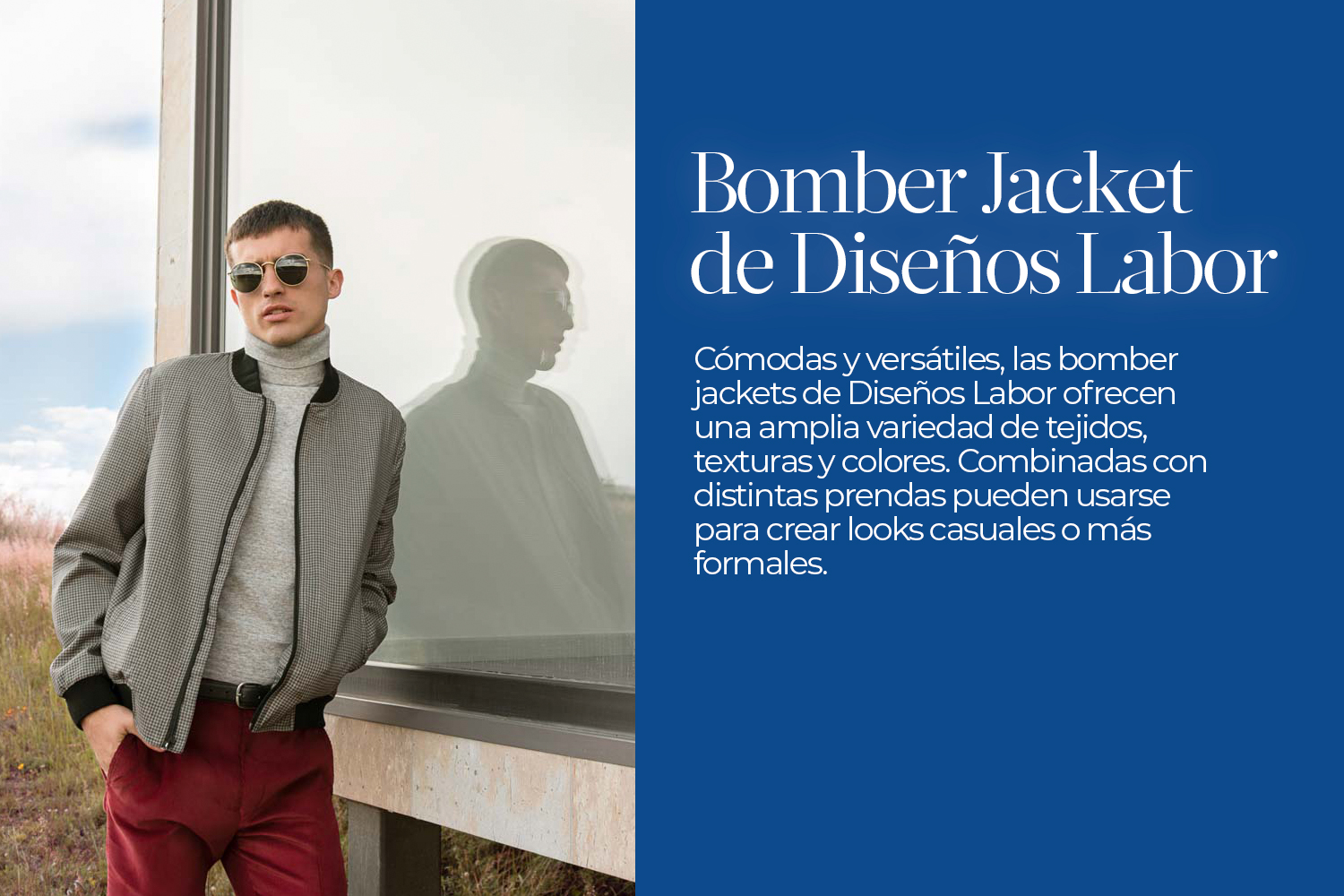 Bomber Jacket de Diseños Labor

Cómodas y versátiles, las bomber jackets de Diseños Labor ofrecen una amplia variedad de tejidos, texturas y colores. Combinadas con distintas prendas pueden usarse para crear looks casuales o más formales.