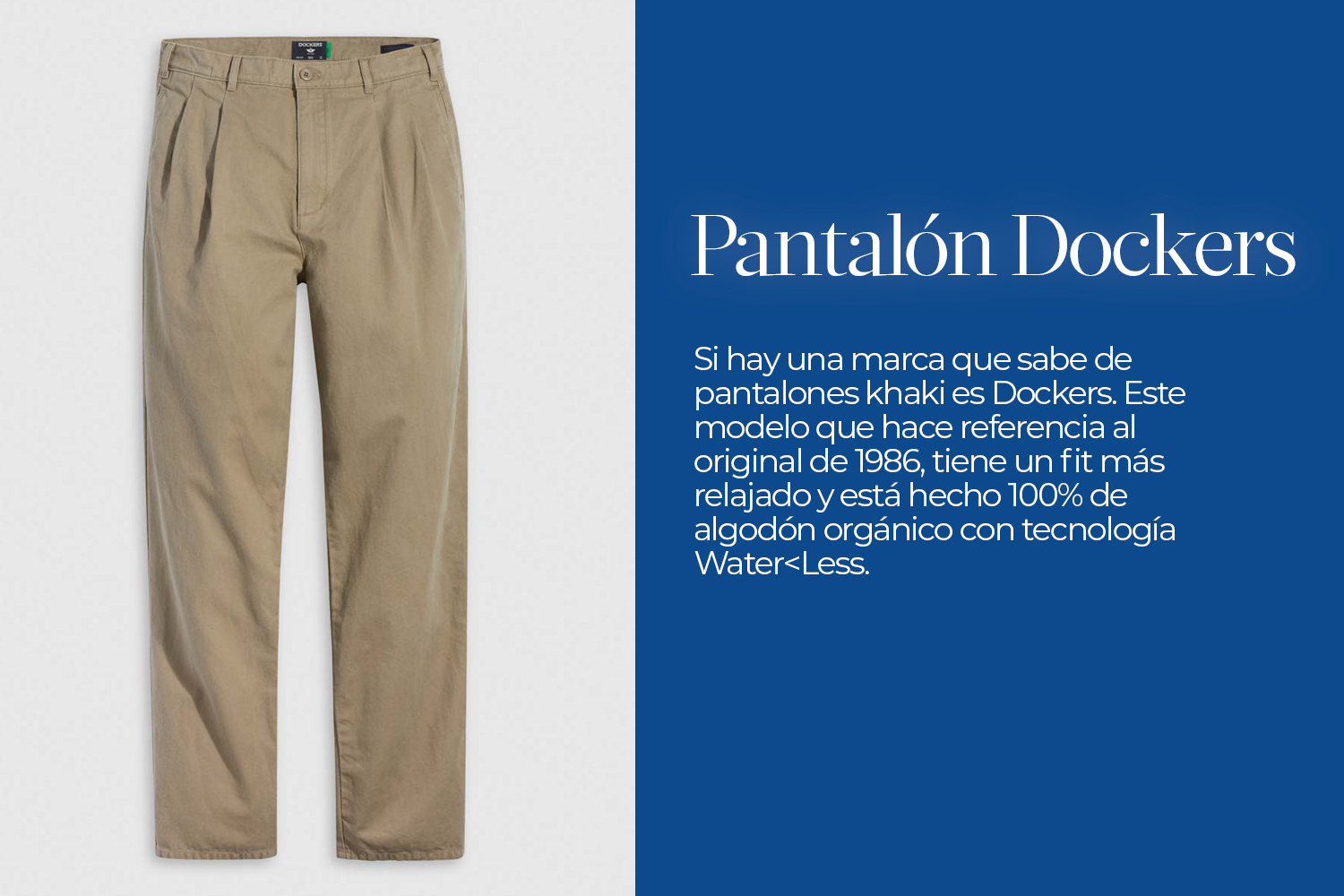 DOCKERS

Pantalón Dockers

Si hay una marca que sabe de pantalones khaki es Dockers. Este modelo que hace referencia al original de 1986, tiene un fit más relajado y está hecho 100% de algodón orgánico con tecnología Water<Less.