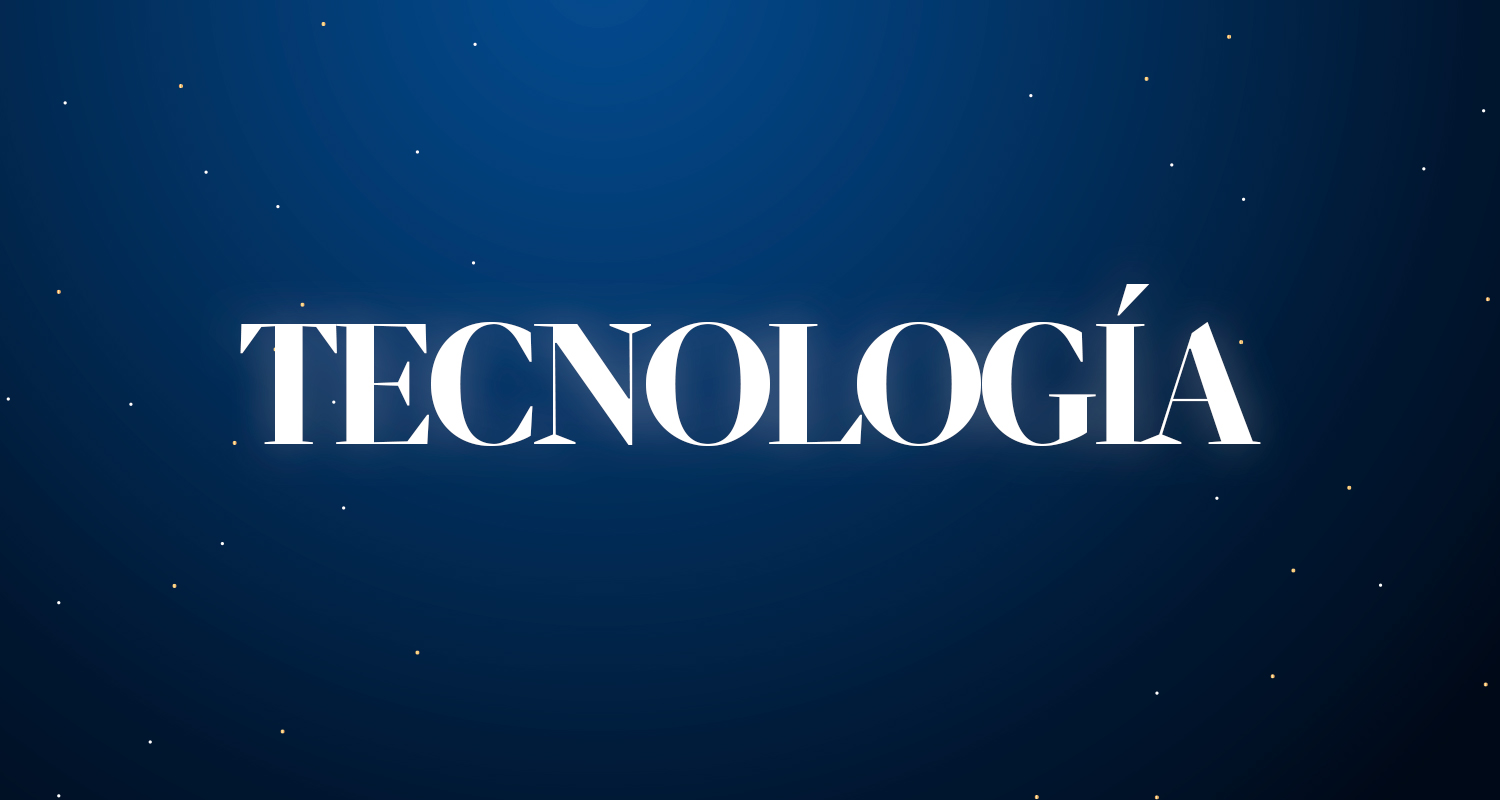 TECNOLOGÍA