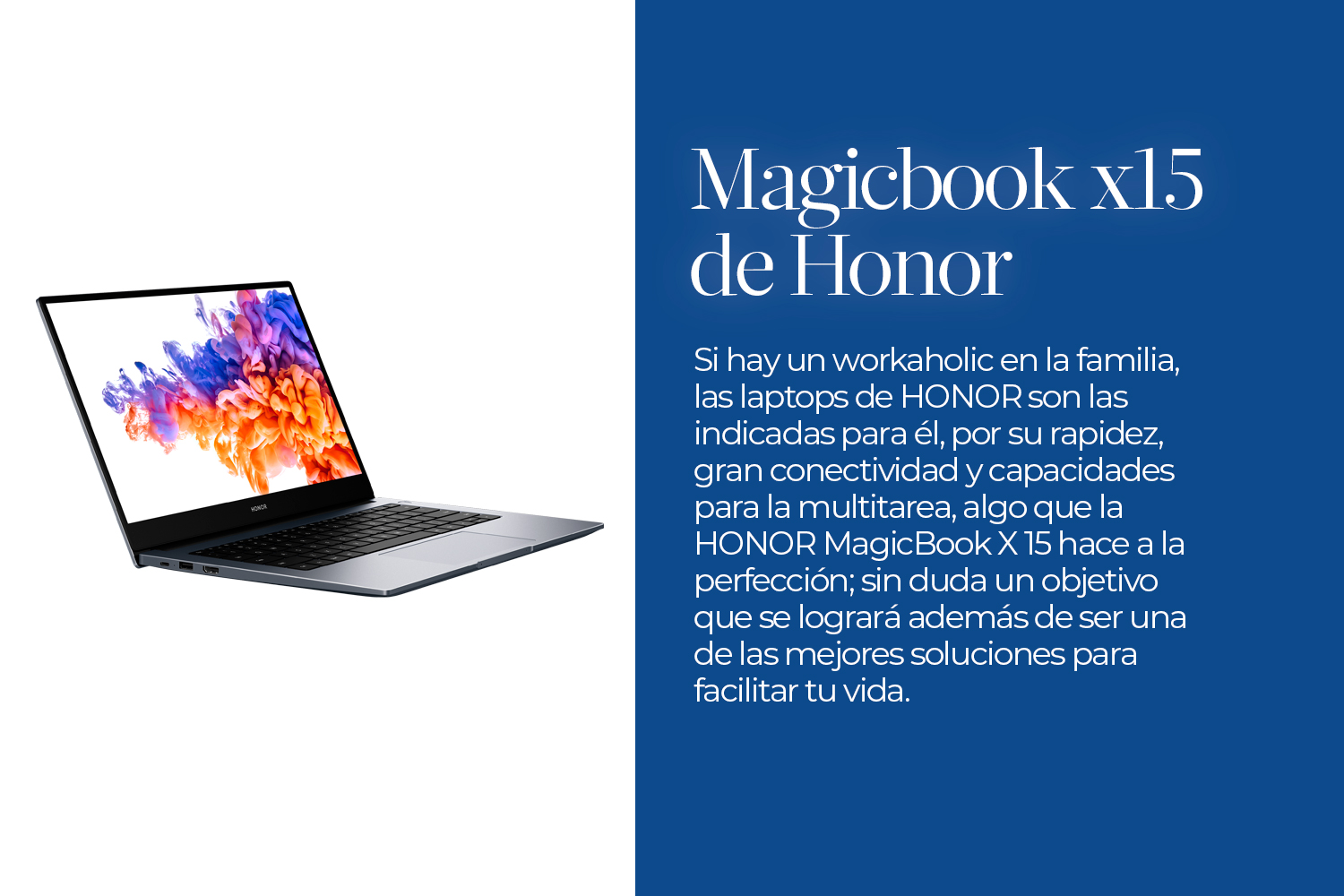 HONOR

Magicbook x15 de Honor

Si hay un workaholic en la familia, las laptops de HONOR son las indicadas para él, por su rapidez, gran conectividad y capacidades para la multitarea, algo que la HONOR MagicBook X 15 hace a la perfección; sin duda un objetivo que se logrará además de ser una de las mejores soluciones para facilitar tu vida.