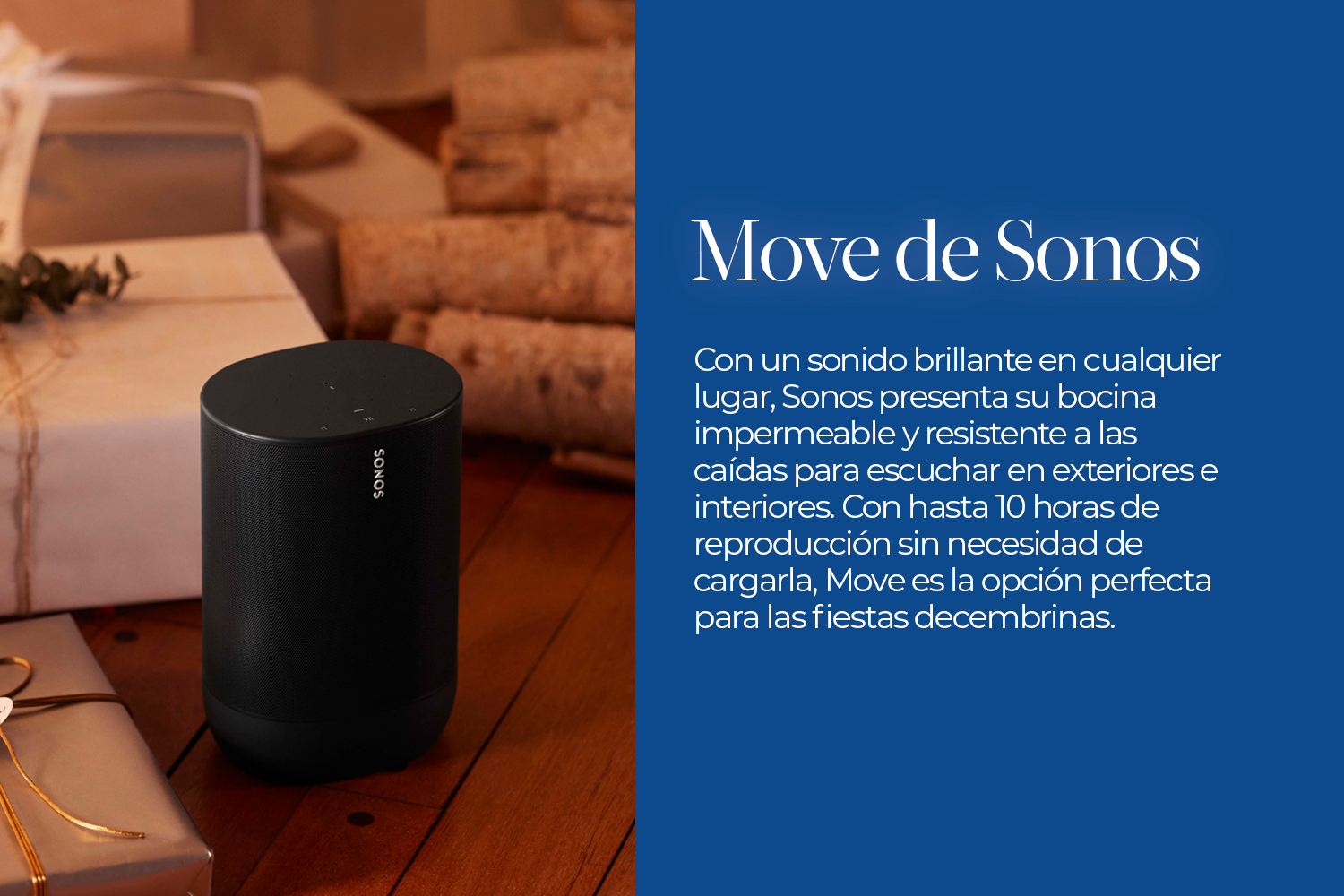 SONOS

Move de Sonos

Con un sonido brillante en cualquier lugar, Sonos presenta su bocina impermeable y resistente a las caídas para escuchar en exteriores e interiores. Con hasta 10 horas de reproducción sin necesidad de cargarla, Move es la opción perfecta para las fiestas decembrinas.