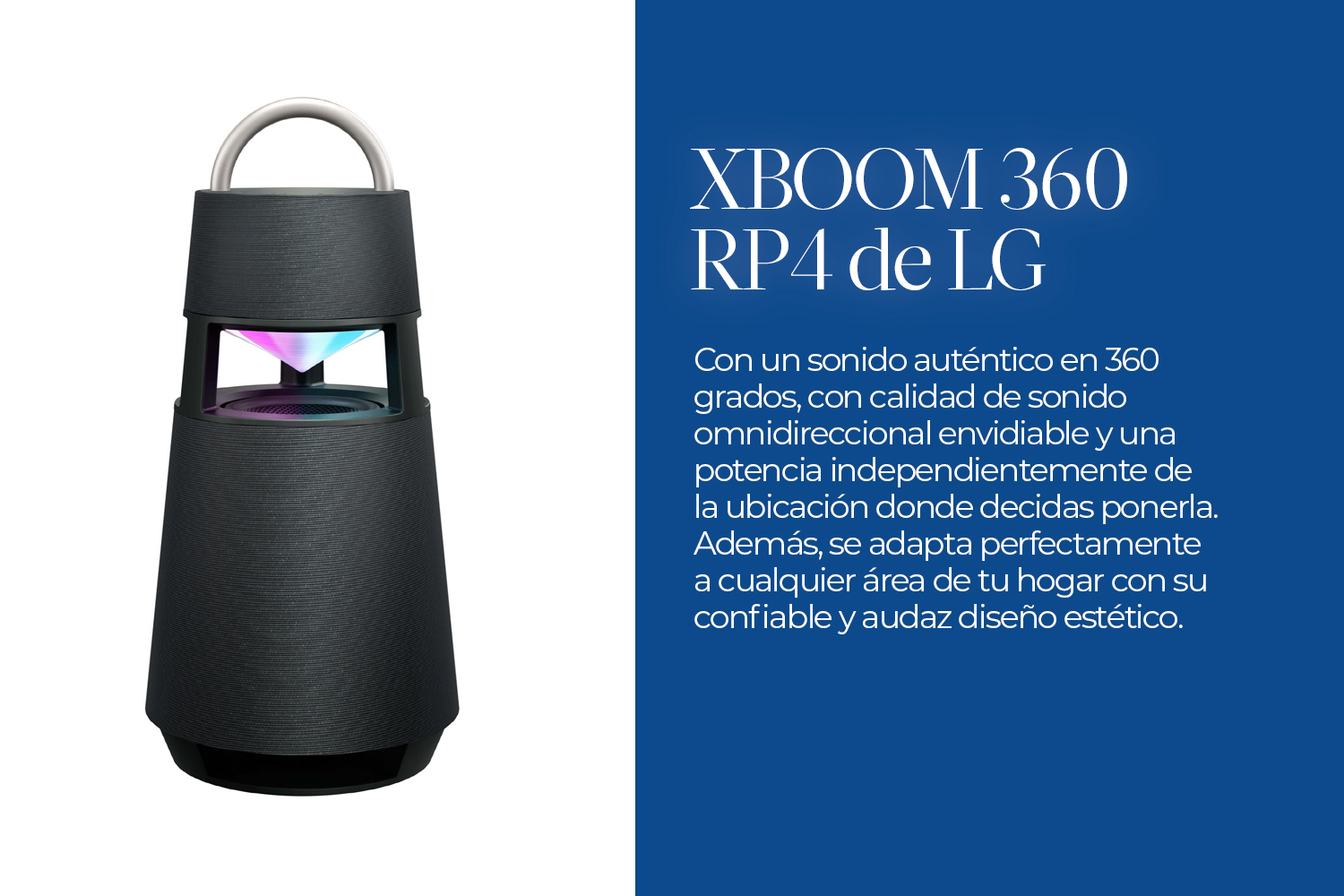 XBOOM 360 RP4 de LG

Con un sonido auténtico en 360 grados, con calidad de sonido omnidireccional envidiable y una potencia independientemente de la ubicación donde decidas ponerla. Además, se adapta perfectamente a cualquier área de tu hogar con su confiable y audaz diseño estético.