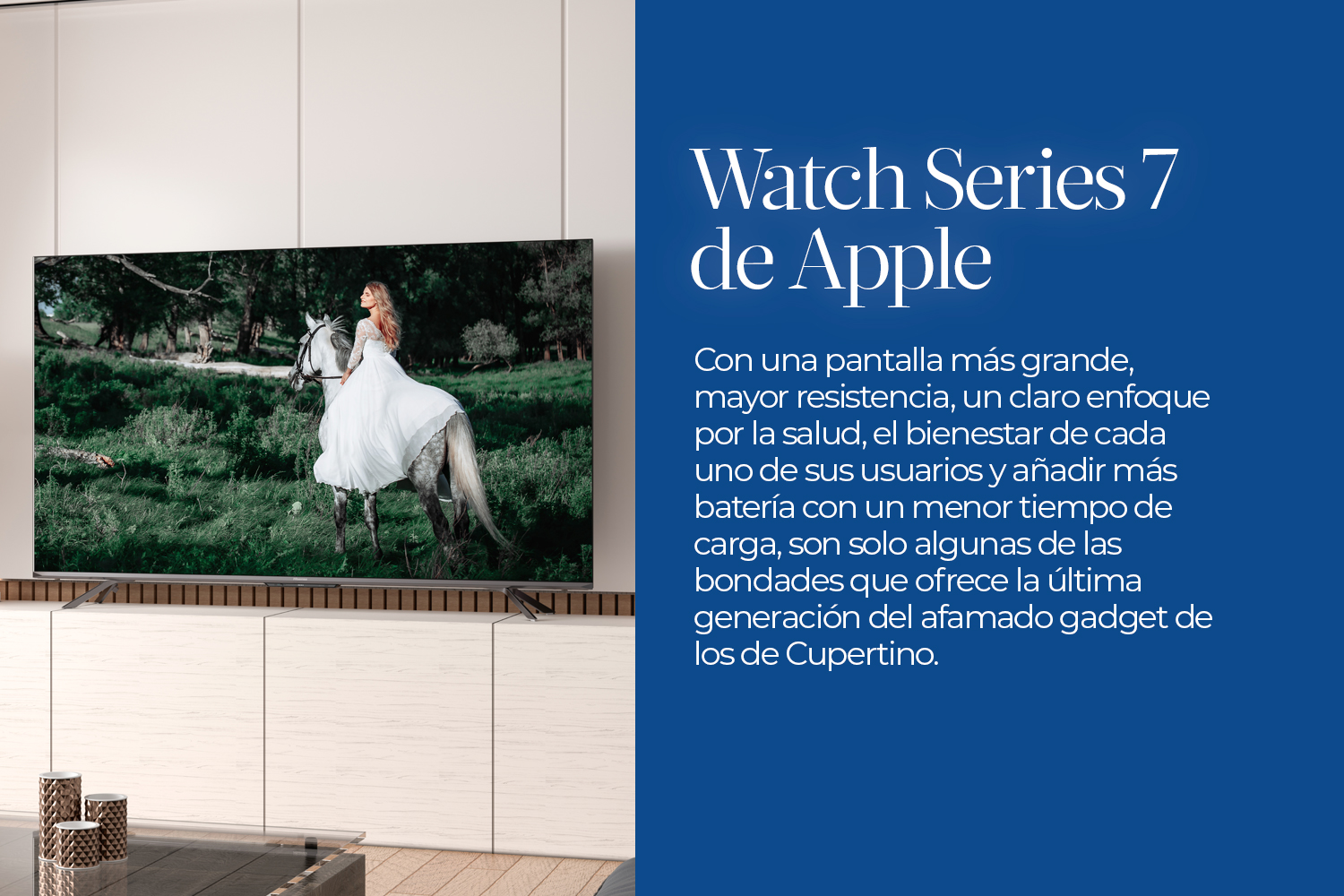 Watch Series 7 de Apple

Con una pantalla más grande, mayor resistencia, un claro enfoque por la salud, el bienestar de cada uno de sus usuarios y añadir más batería con un menor tiempo de carga, son solo algunas de las bondades que ofrece la última generación del afamado gadget de los de Cupertino.