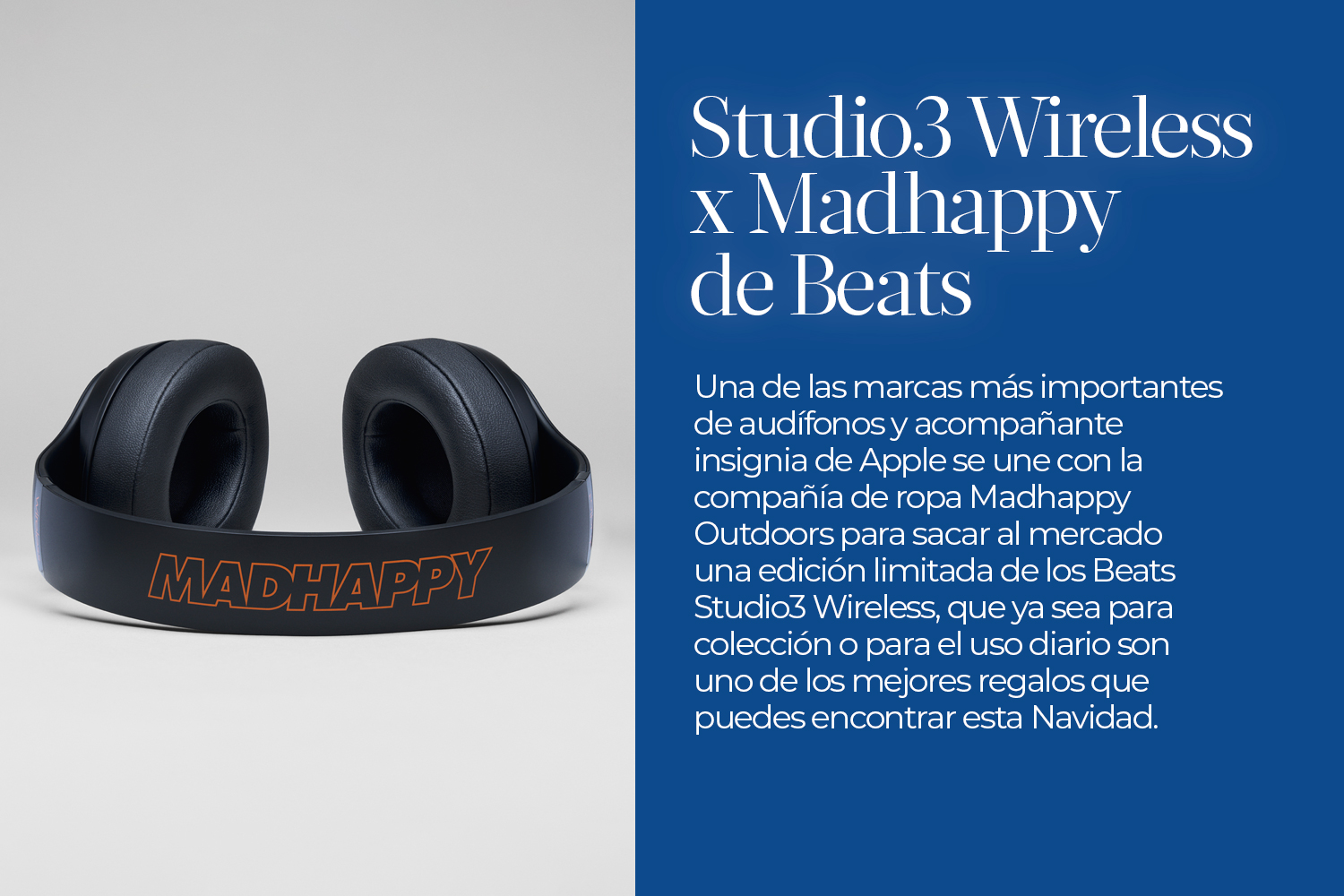 MADHAPPY

Studio3 Wireless x Madhappy de Beats

Una de las marcas más importantes de audífonos y acompañante insignia de Apple se une con la compañía de ropa Madhappy Outdoors para sacar al mercado una edición limitada de los Beats Studio3 Wireless, que ya sea para colección o para el uso diario son uno de los mejores regalos que puedes encontrar esta Navidad.