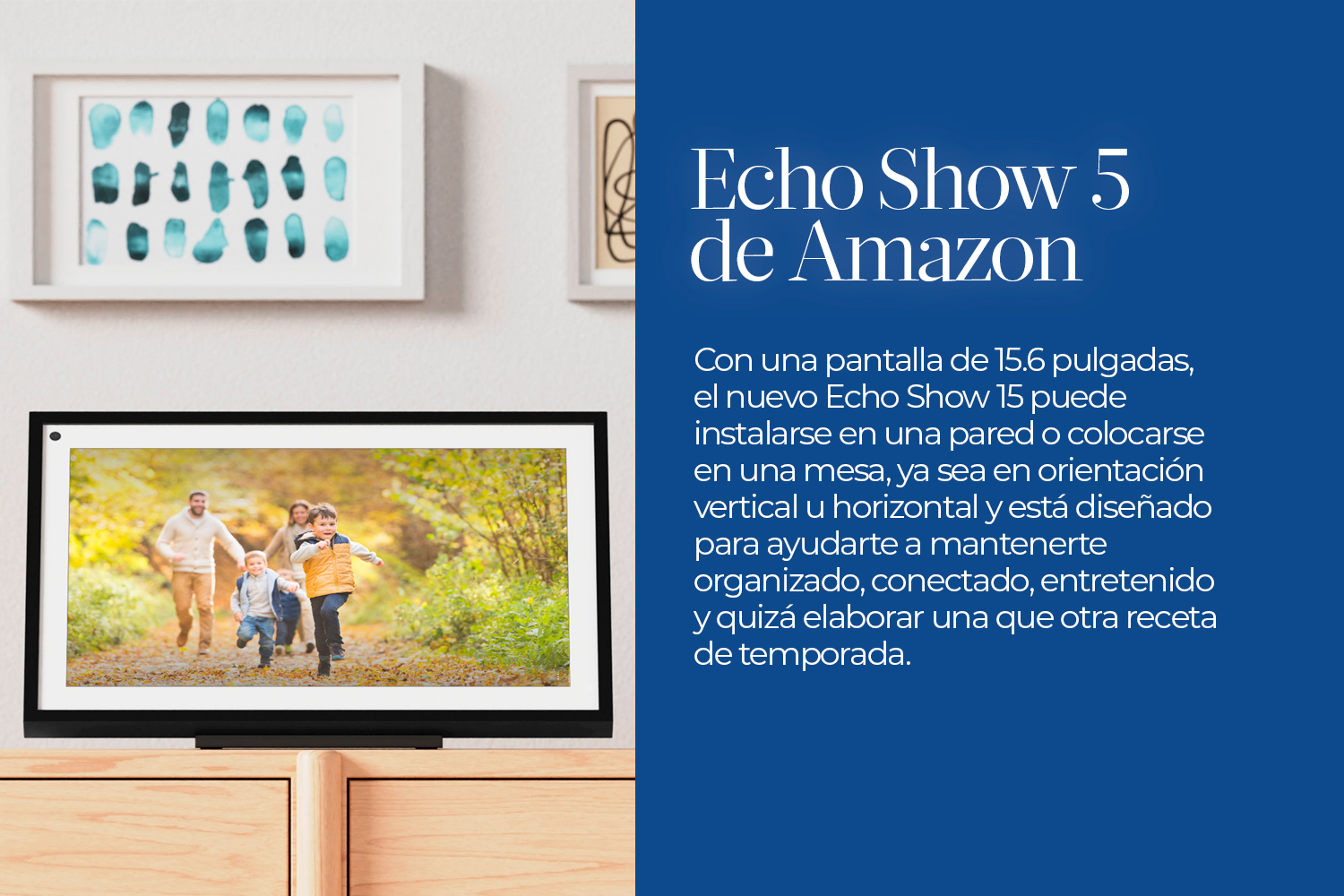 Echo Show 5 de Amazon

Con una pantalla de 15.6 pulgadas, el nuevo Echo Show 15 puede instalarse en una pared o colocarse en una mesa, ya sea en orientación vertical u horizontal y está diseñado para ayudarte a mantenerte organizado, conectado, entretenido y quizá elaborar una que otra receta de temporada.