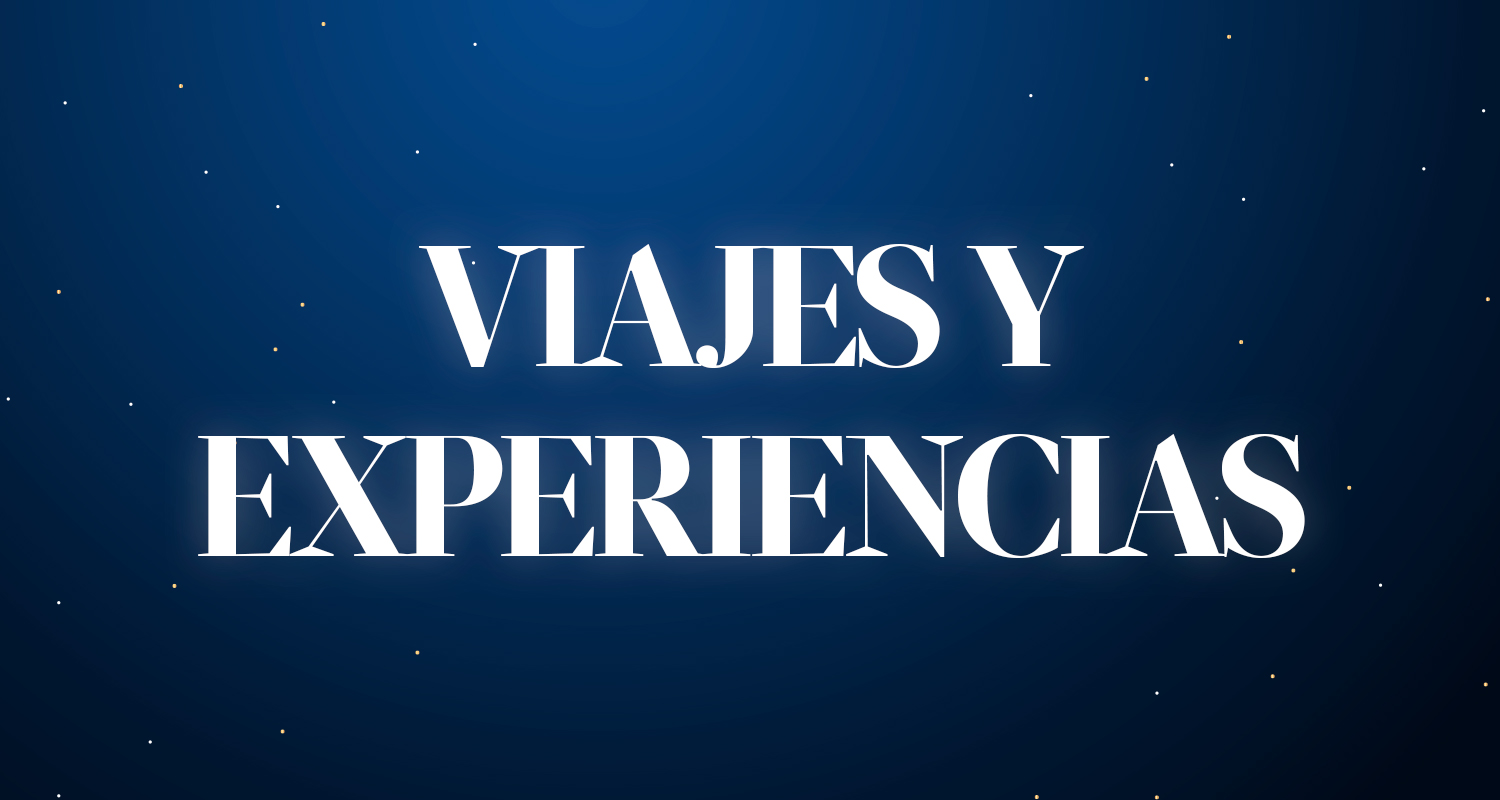 VIAJES Y EXPERIENCIAS