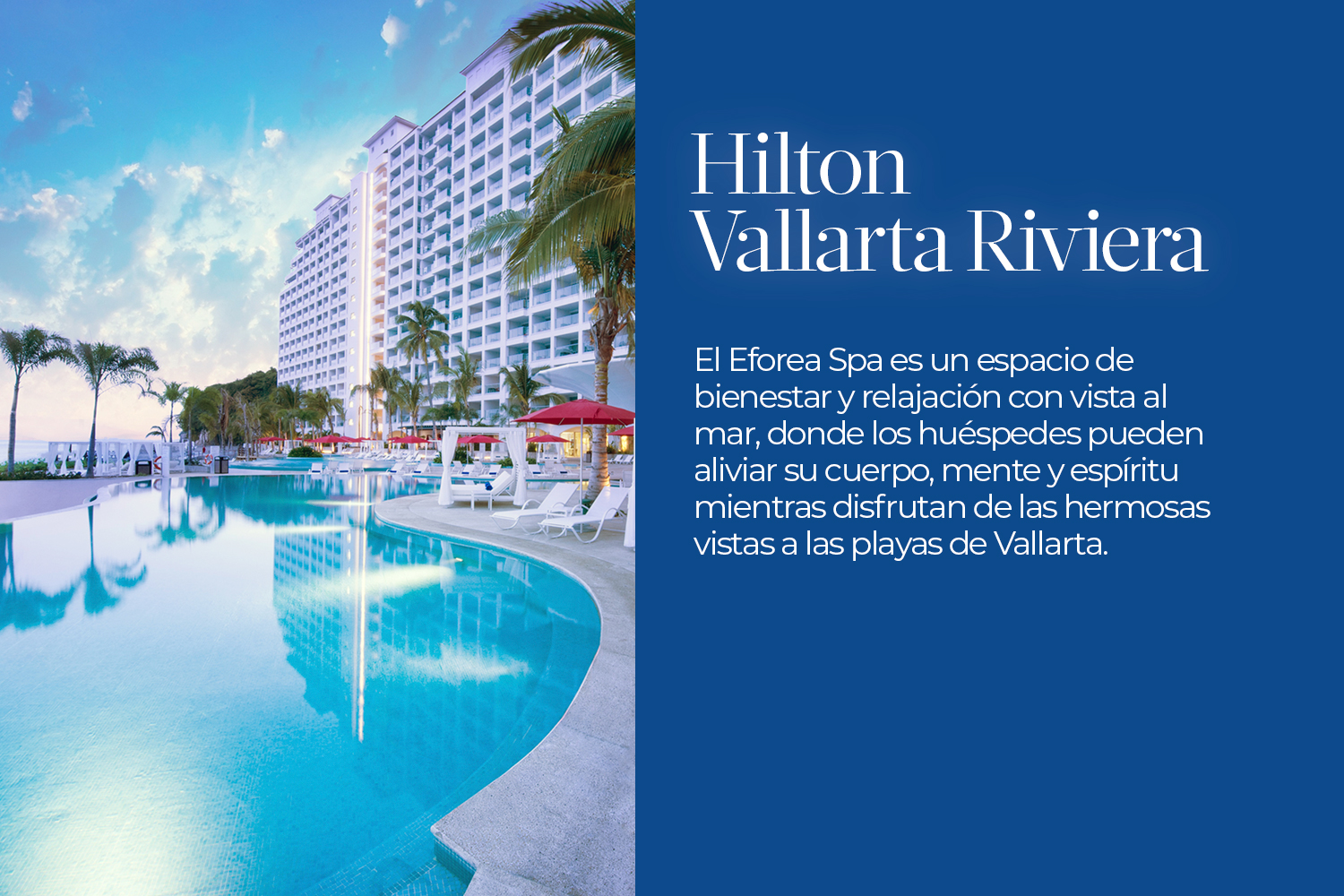 Hilton
Vallarta Riviera

El Eforea Spa es un espacio de bienestar y relajación con vista al mar, donde los huéspedes pueden aliviar su cuerpo, mente y espíritu mientras disfrutan de las hermosas vistas a las playas de Vallarta.