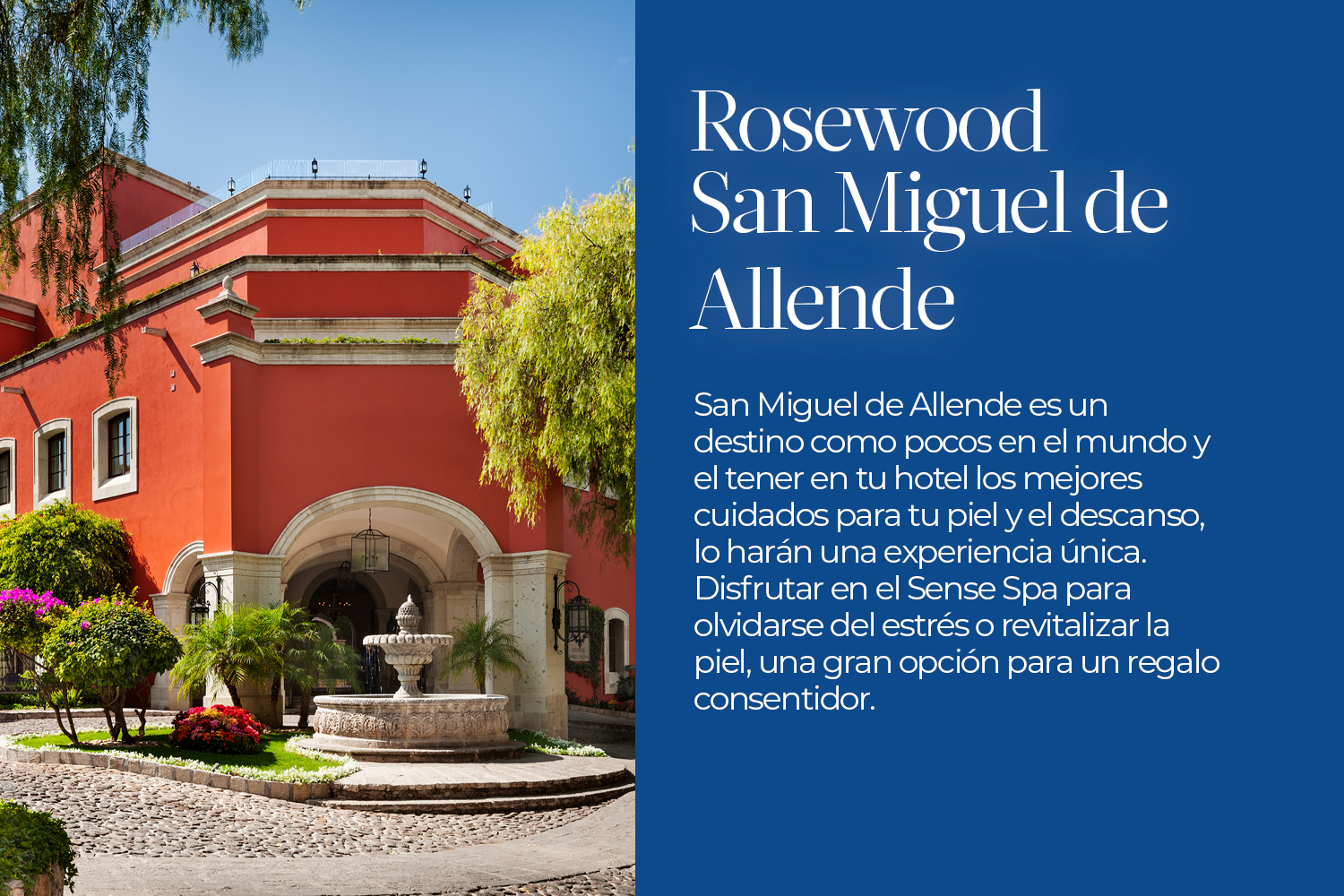 Rosewood San Miguel de Allende

San Miguel de Allende es un destino como pocos en el mundo y el tener en tu hotel los mejores cuidados para tu piel y el descanso, lo harán una experiencia única. Disfrutar en el Sense Spa para olvidarse del estrés o revitalizar la piel, una gran opción para un regalo consentidor.