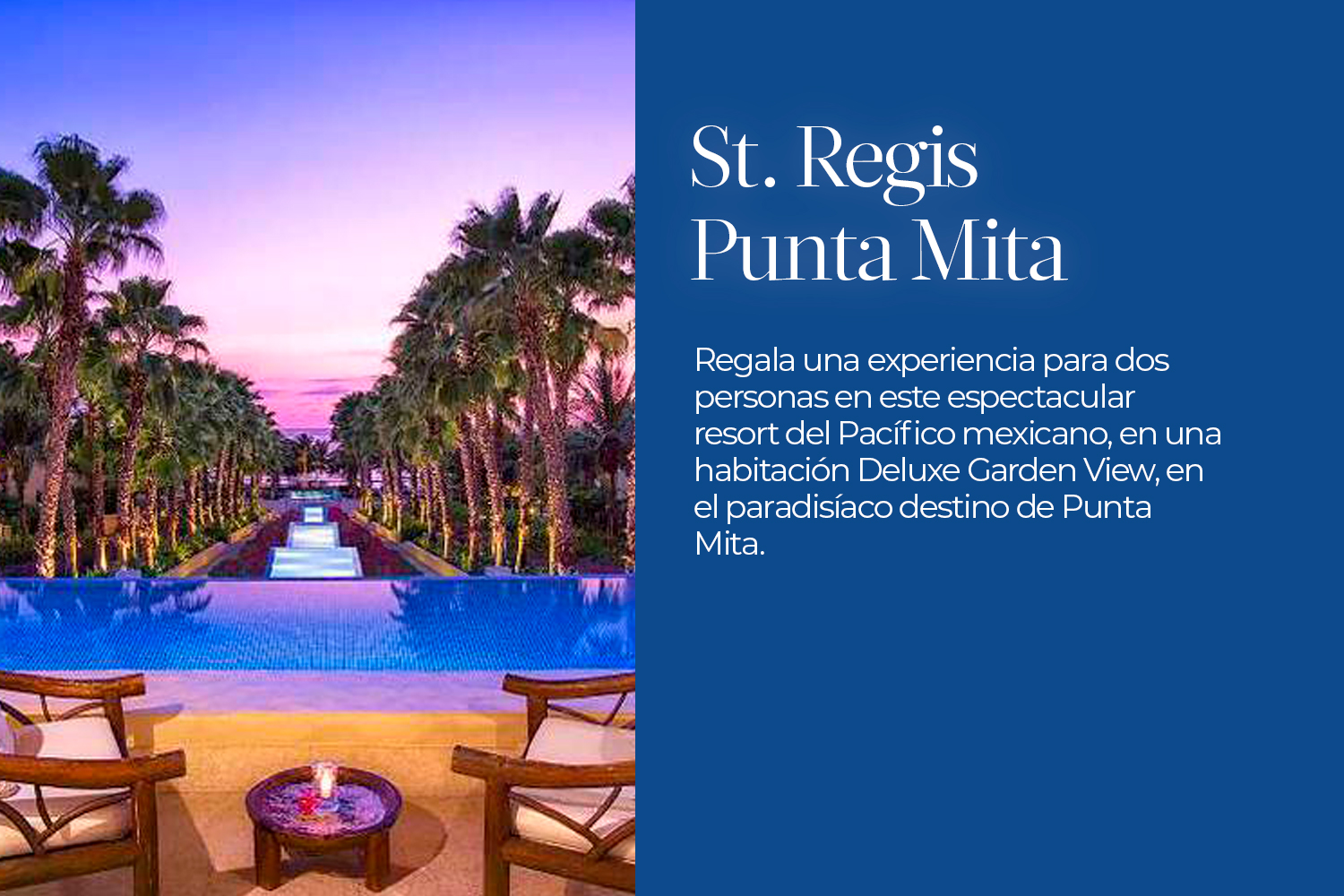 St. Regis
Punta Mita

Regala una experiencia para dos personas en este espectacular resort del Pacífico mexicano, en una habitación Deluxe Garden View, en el paradisíaco destino de Punta Mita.