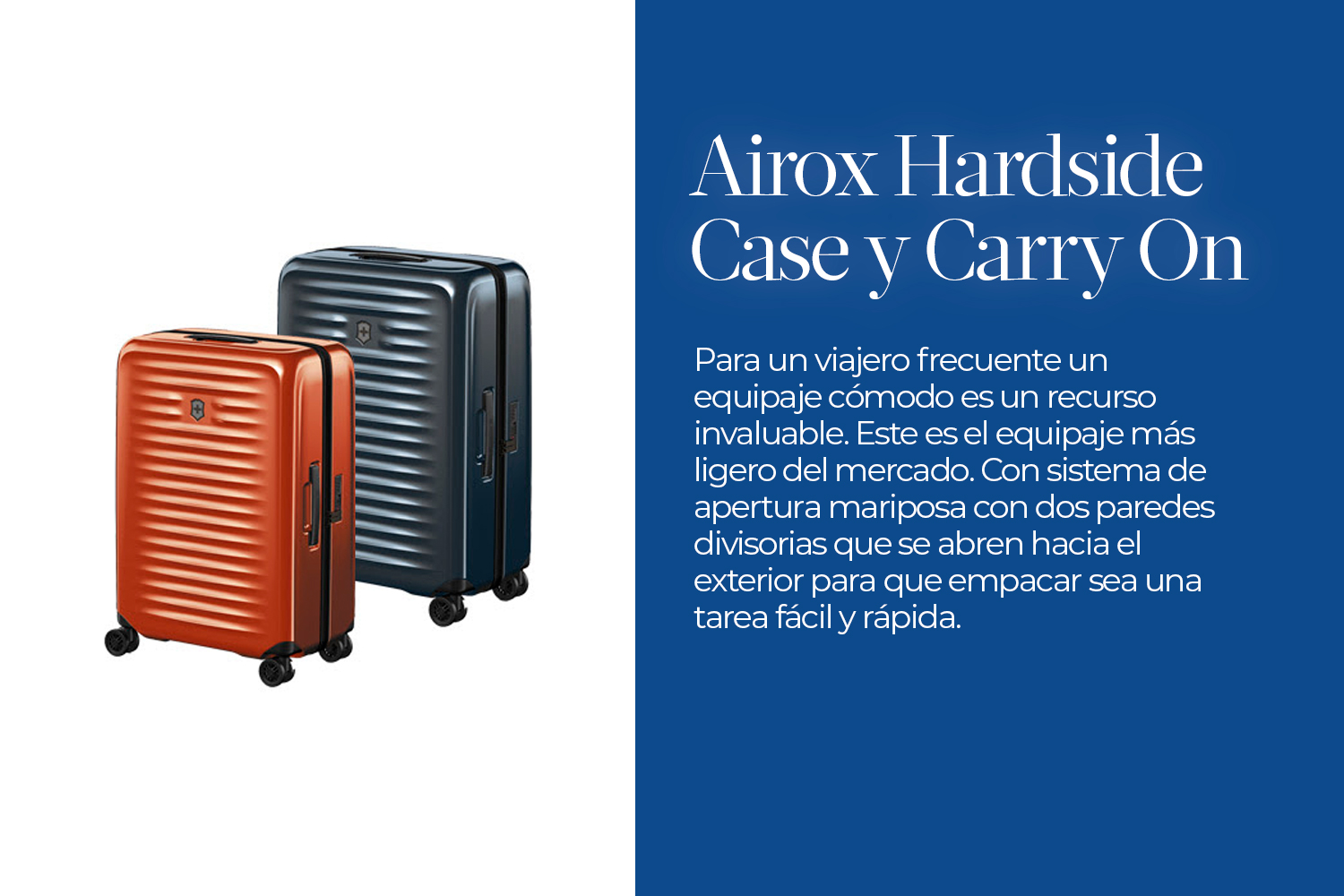 Airox Hardside Case y Carry On

Para un viajero frecuente un equipaje cómodo es un recurso invaluable. Este es el equipaje más ligero del mercado. Con sistema de apertura mariposa con dos paredes divisorias que se abren hacia el exterior para que empacar sea una tarea fácil y rápida.