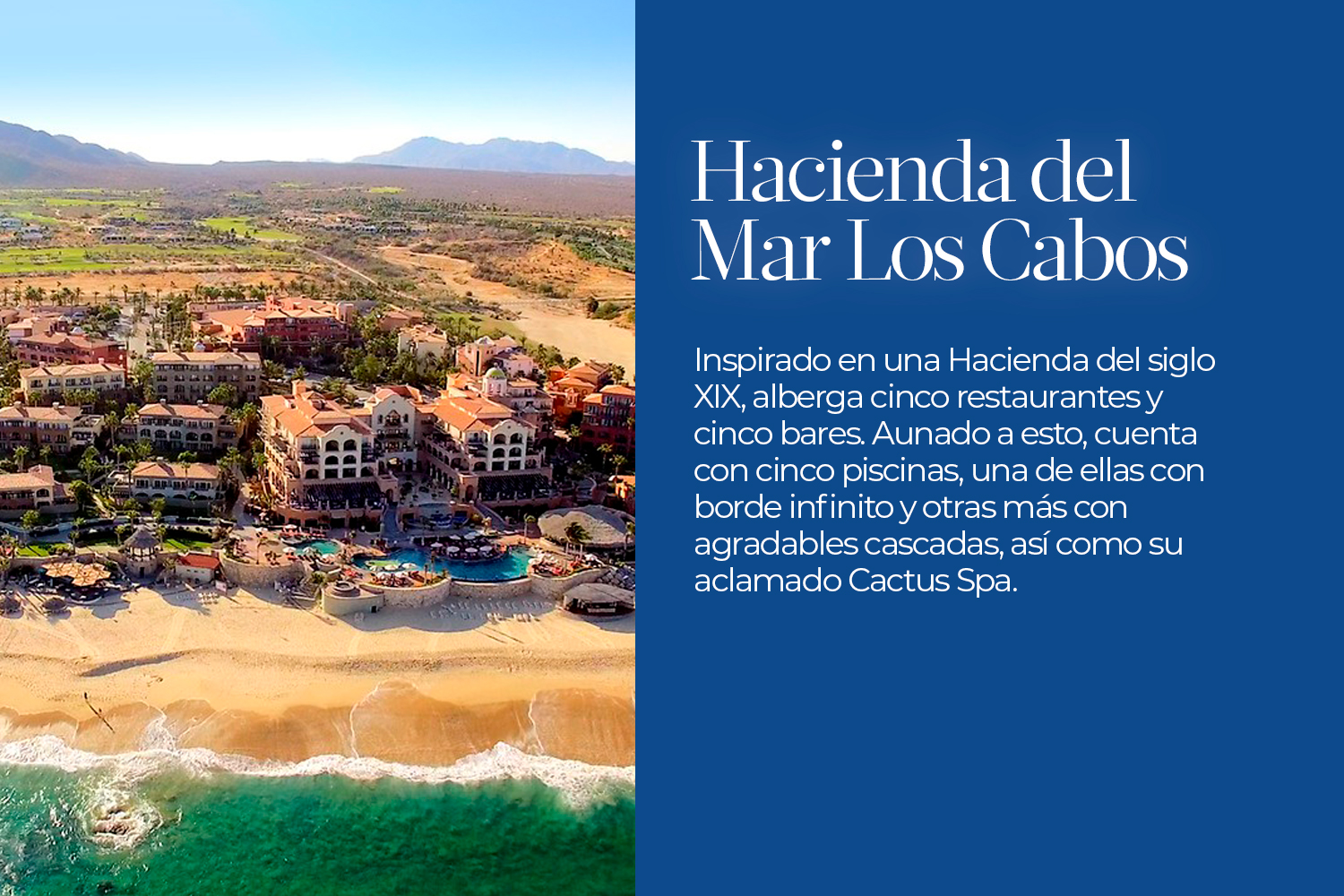 Hacienda del Mar Los Cabos

Inspirado en una Hacienda del siglo XIX, alberga cinco restaurantes y cinco bares. Aunado a esto, cuenta con cinco piscinas, una de ellas con borde infinito y otras más con agradables cascadas, así como su aclamado Cactus Spa.