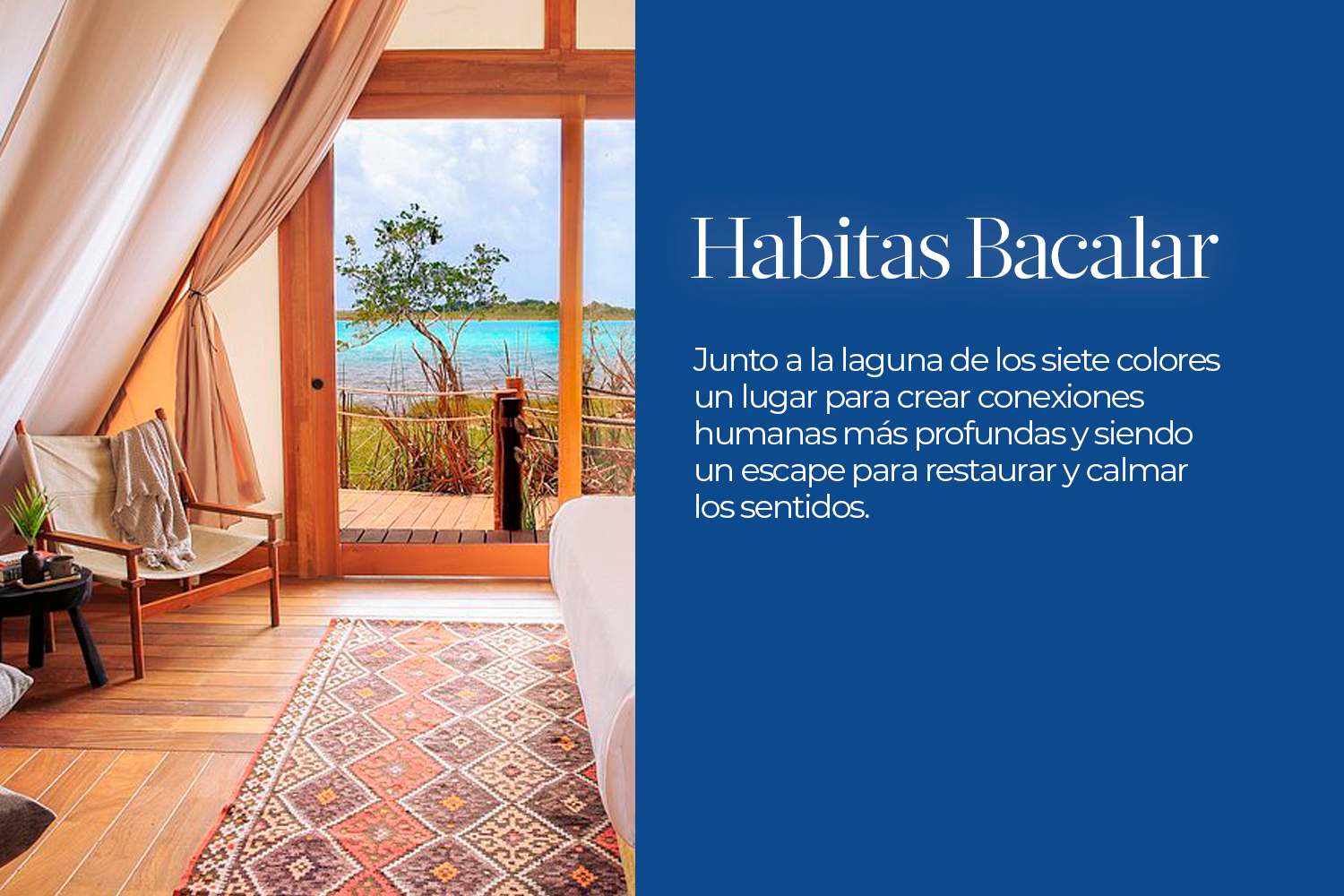 Habitas Bacalar

Junto a la laguna de los siete colores un lugar para crear conexiones humanas más profundas y siendo un escape para restaurar y calmar los sentidos.