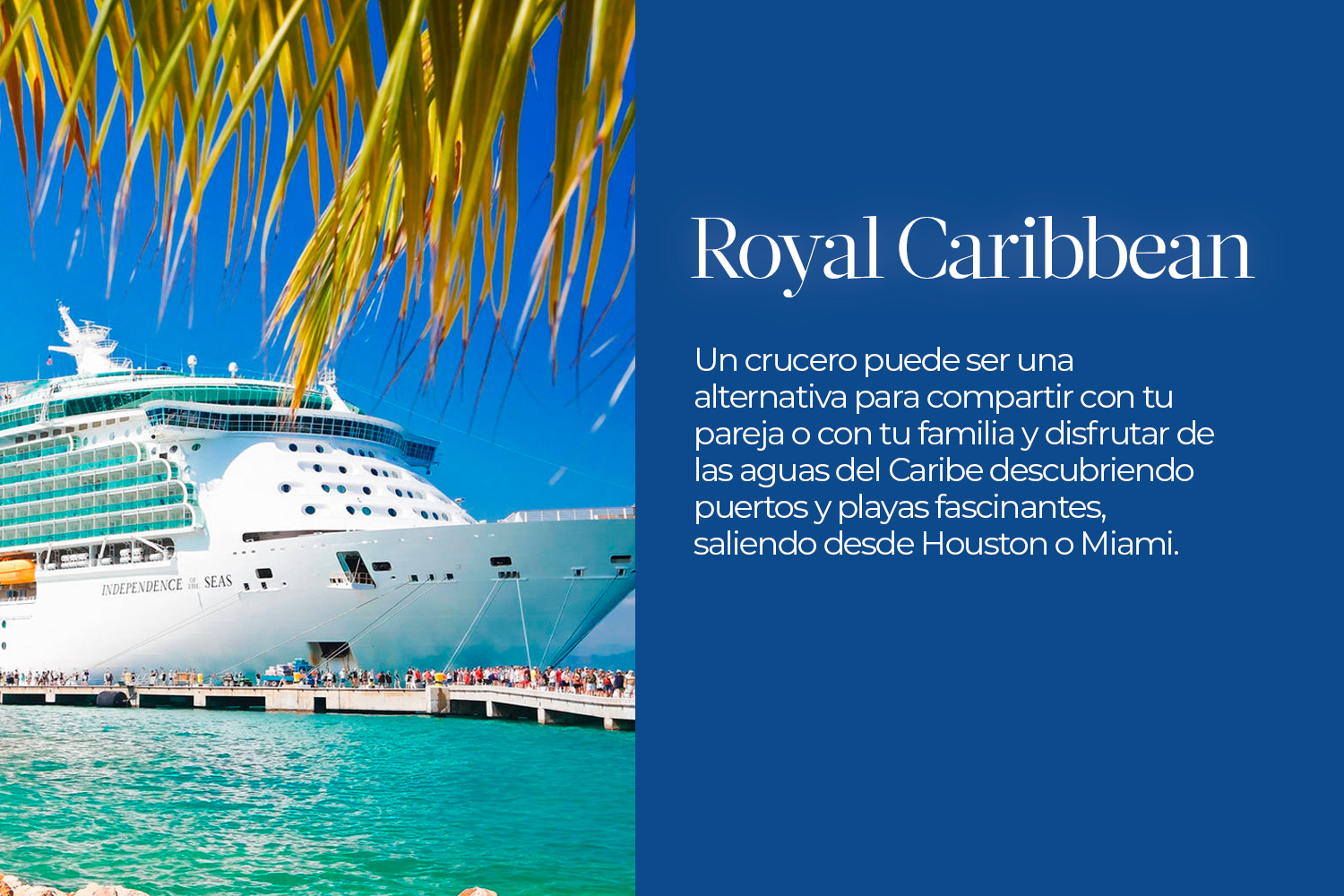 INDEPENDENCE OF THE SEAS

Royal Caribbean

Un crucero puede ser una alternativa para compartir con tu pareja o con tu familia y disfrutar de las aguas del Caribe descubriendo puertos y playas fascinantes, saliendo desde Houston o Miami.