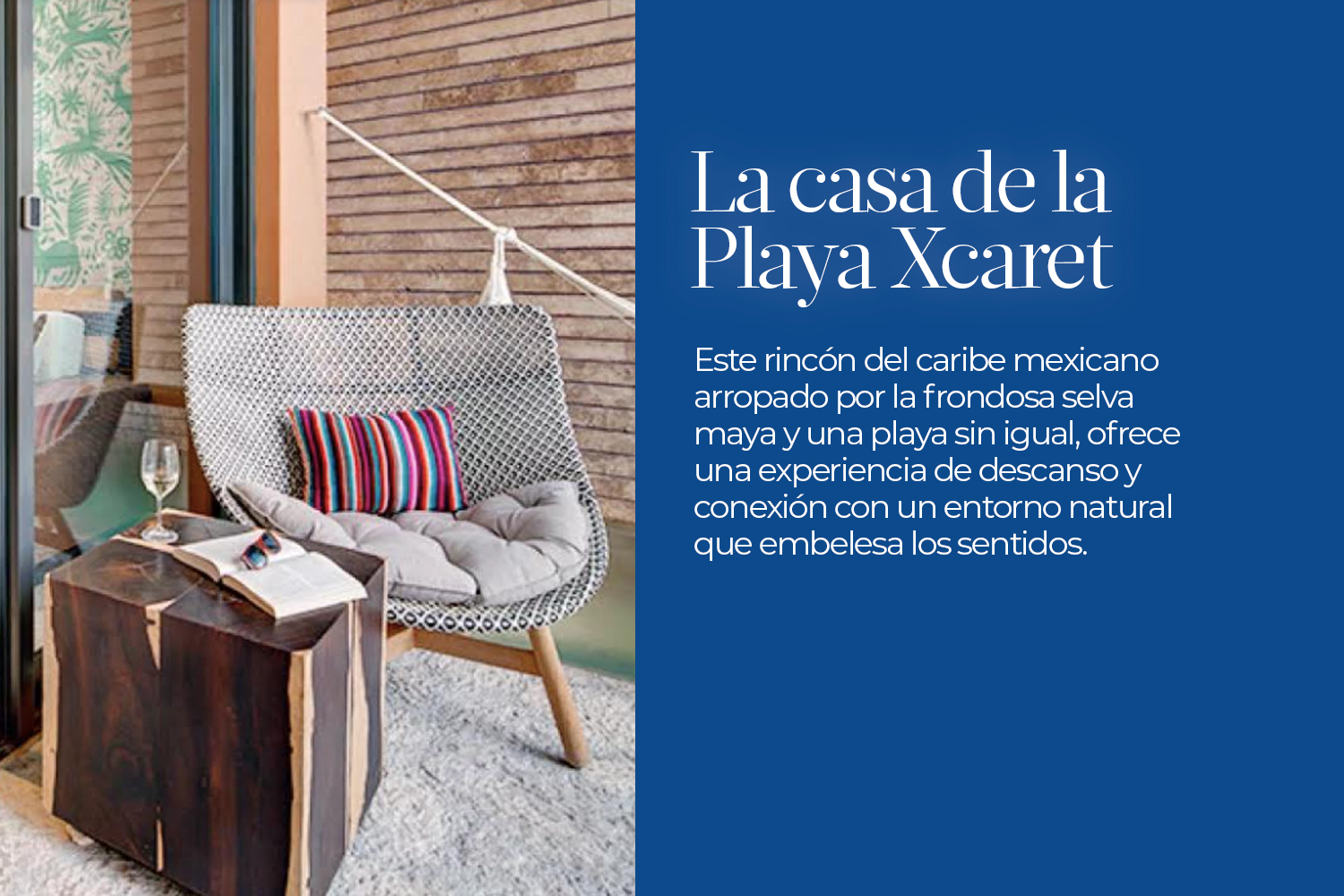 La casa de la Playa Xcaret

Este rincón del caribe mexicano arropado por la frondosa selva maya y una playa sin igual, ofrece una experiencia de descanso y conexión con un entorno natural que embelesa los sentidos.