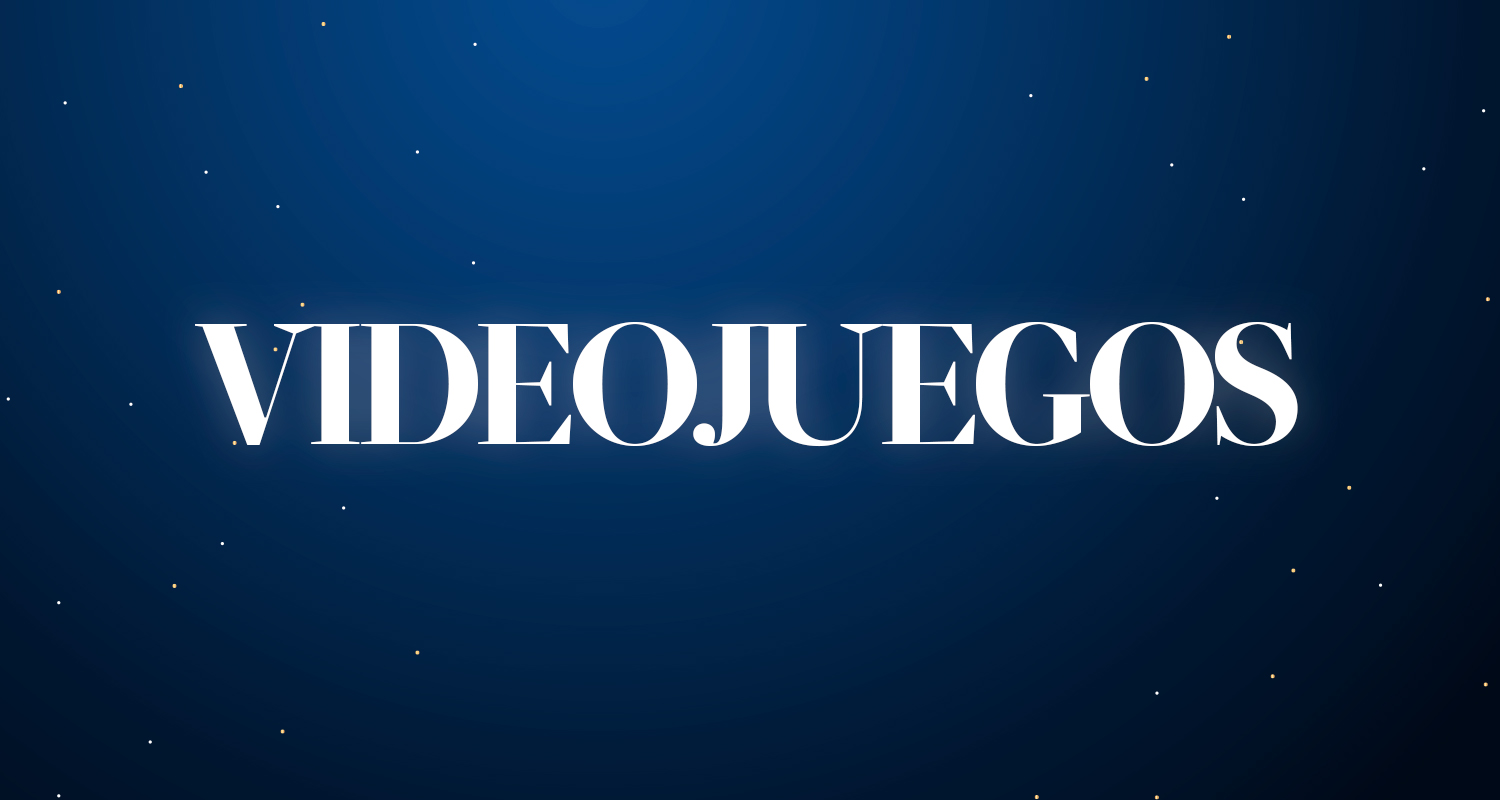 VIDEOJUEGOS