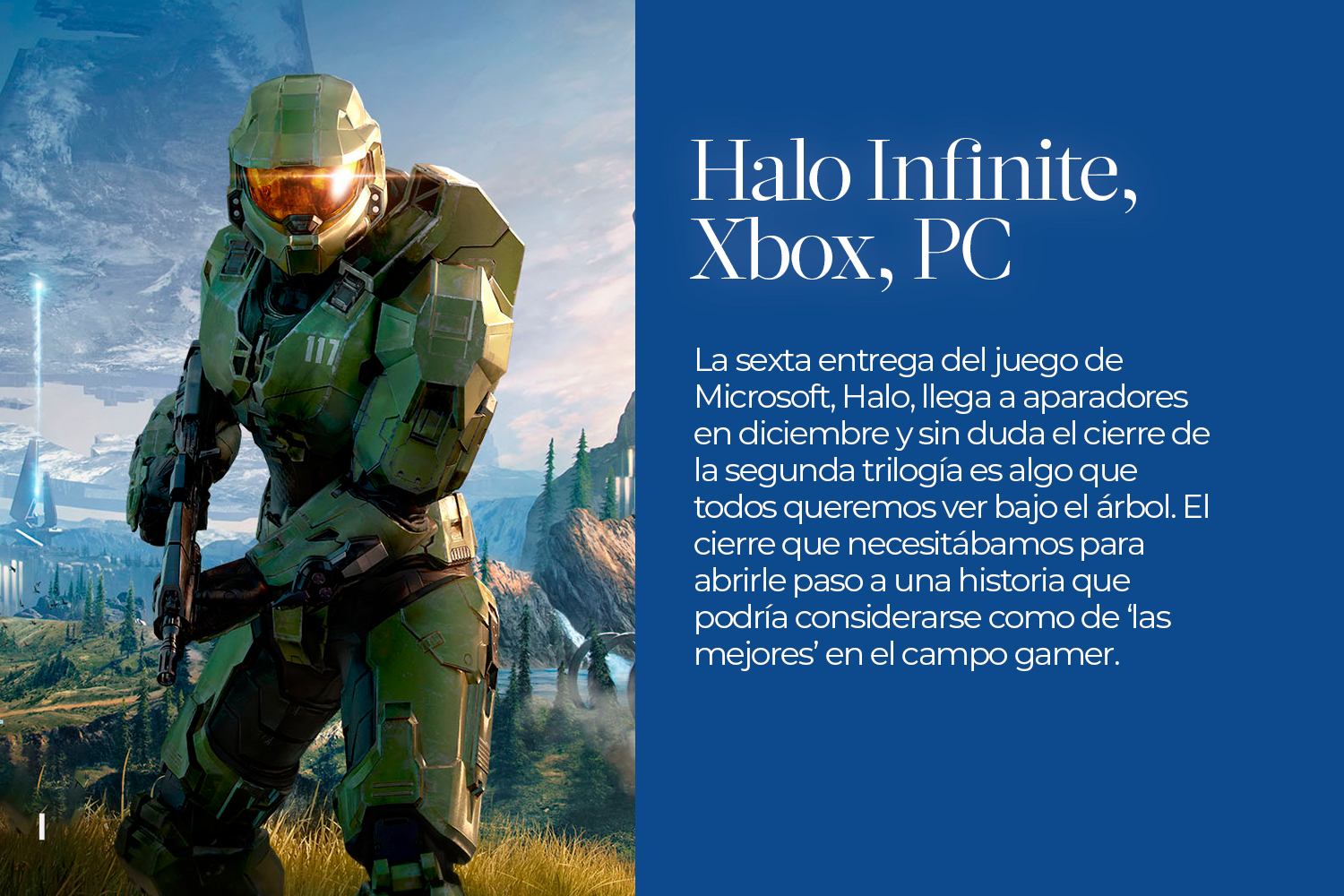 117

Halo Infinite, Xbox, PC

La sexta entrega del juego de Microsoft, Halo, llega a aparadores en diciembre y sin duda el cierre de la segunda trilogía es algo que todos queremos ver bajo el árbol. El cierre que necesitábamos para abrirle paso a una historia que podría considerarse como de 'las mejores' en el campo gamer.