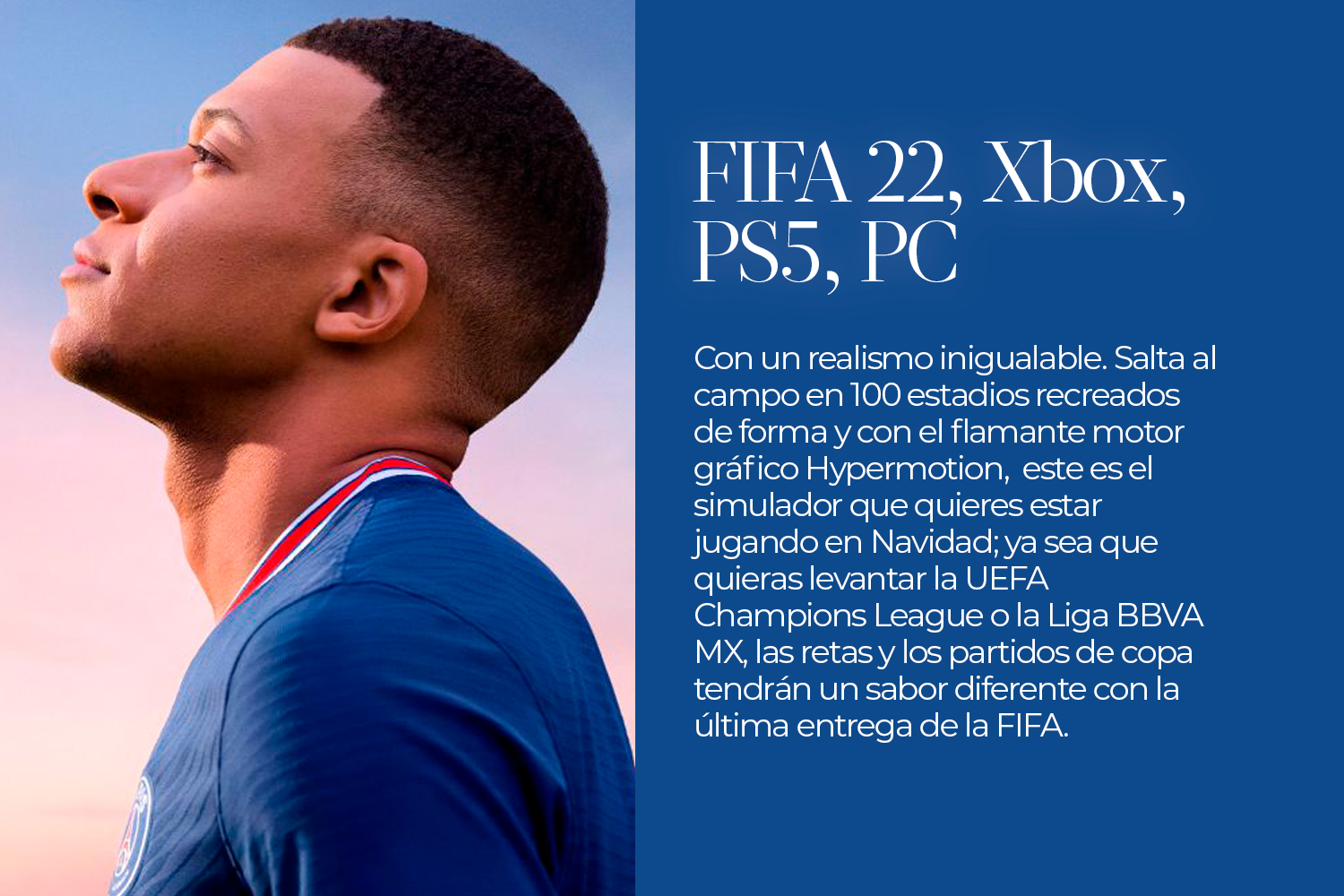 FIFA 22, Xbox, PS5, PC

Con un realismo inigualable. Salta al campo en 100 estadios recreados de forma y con el flamante motor gráfico Hypermotion, este es el simulador que quieres estar jugando en Navidad; ya sea que quieras levantar la UEFA Champions League o la Liga BBVA MX, las retas y los partidos de copa tendrán un sabor diferente con la última entrega de la FIFA.