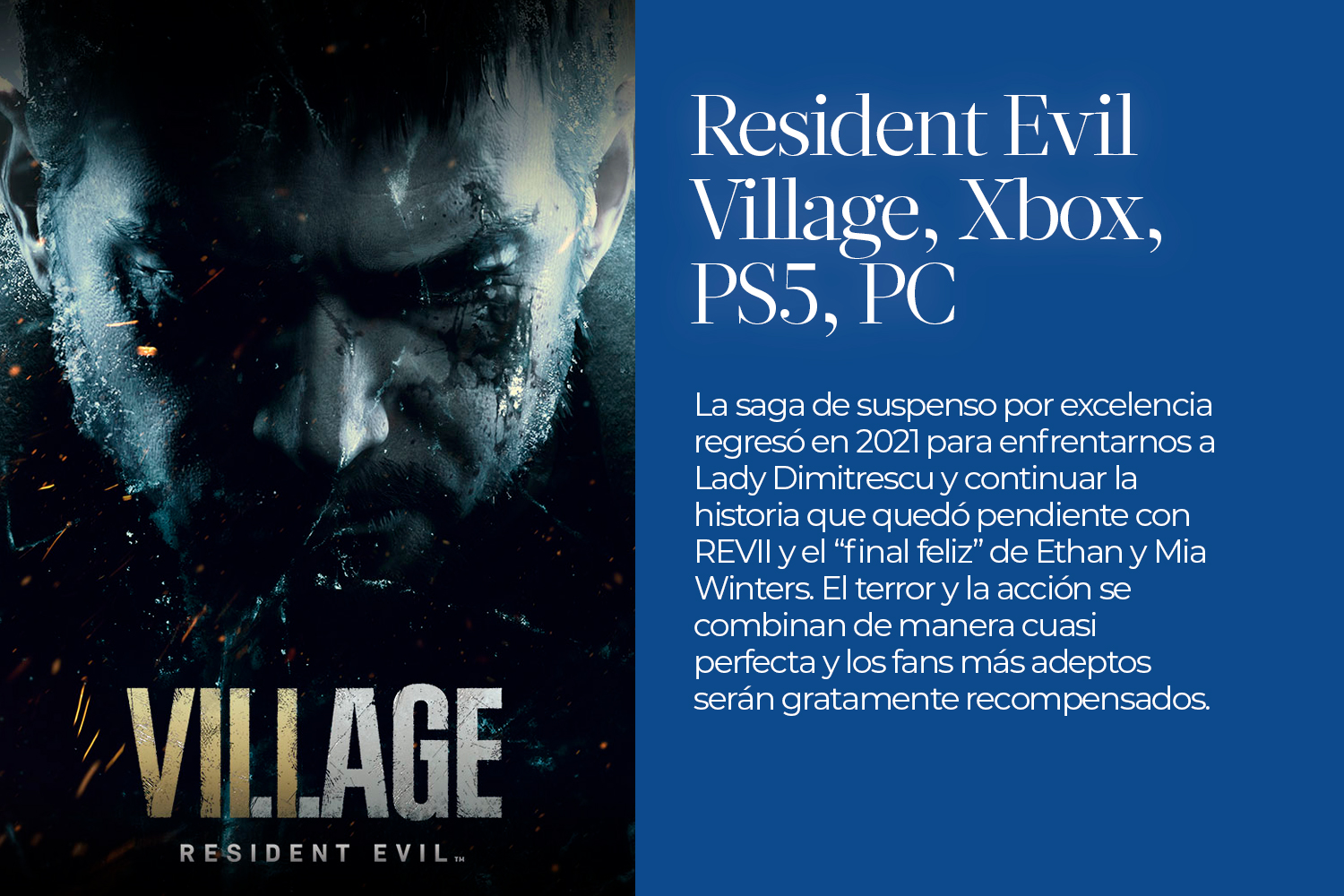 VILLAGE
RESIDENT EVIL™

Resident Evil Village, Xbox, PS5, PC

La saga de suspenso por excelencia regresó en 2021 para enfrentarnos a Lady Dimitrescu y continuar la historia que quedó pendiente con REVII y el “final feliz” de Ethan y Mia Winters. El terror y la acción se combinan de manera cuasi perfecta y los fans más adeptos serán gratamente recompensados.