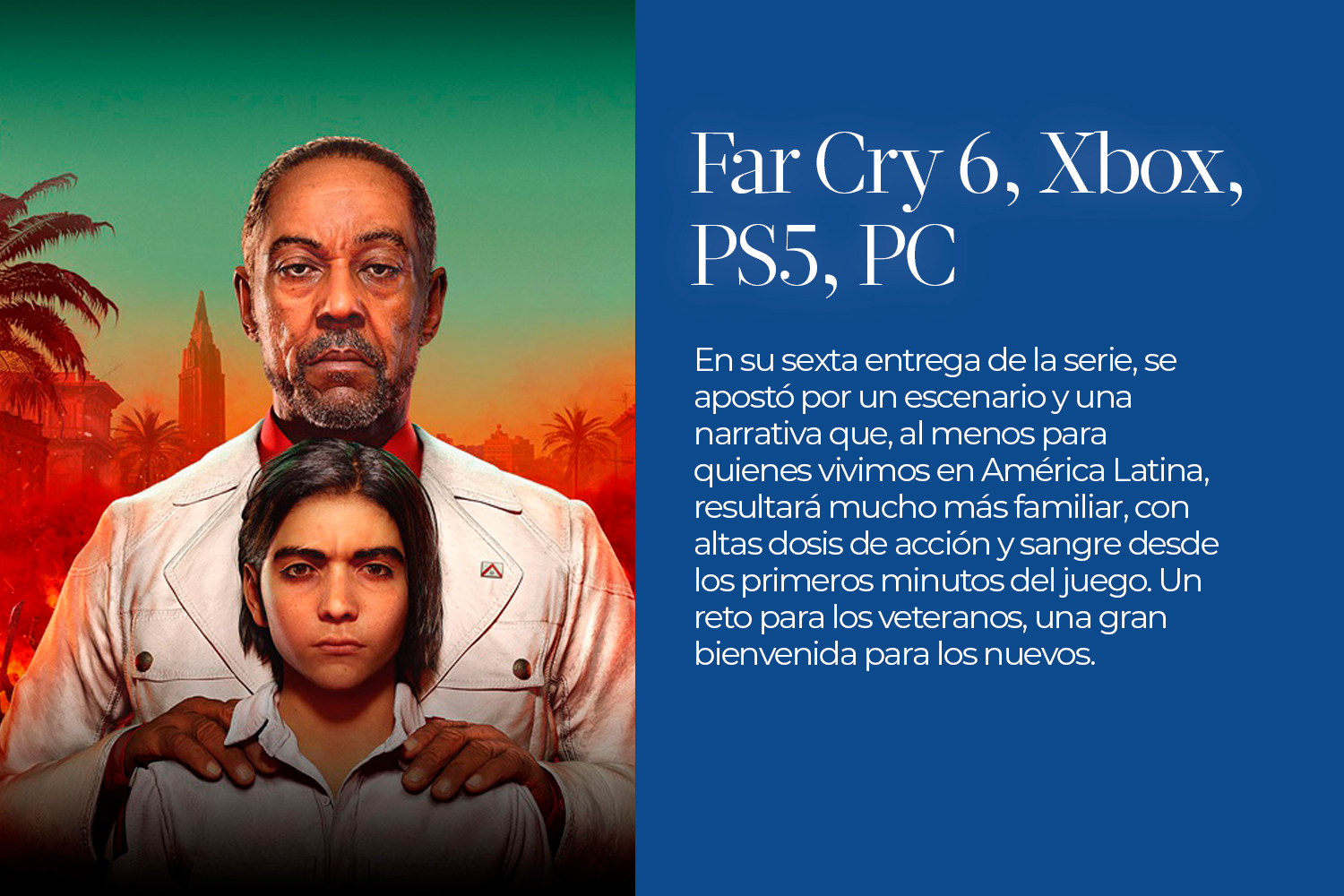 Far Cry 6, Xbox, PS5, PC

En su sexta entrega de la serie, se apostó por un escenario y una narrativa que, al menos para quienes vivimos en América Latina, resultará mucho más familiar, con altas dosis de acción y sangre desde los primeros minutos del juego. Un reto para los veteranos, una gran bienvenida para los nuevos.