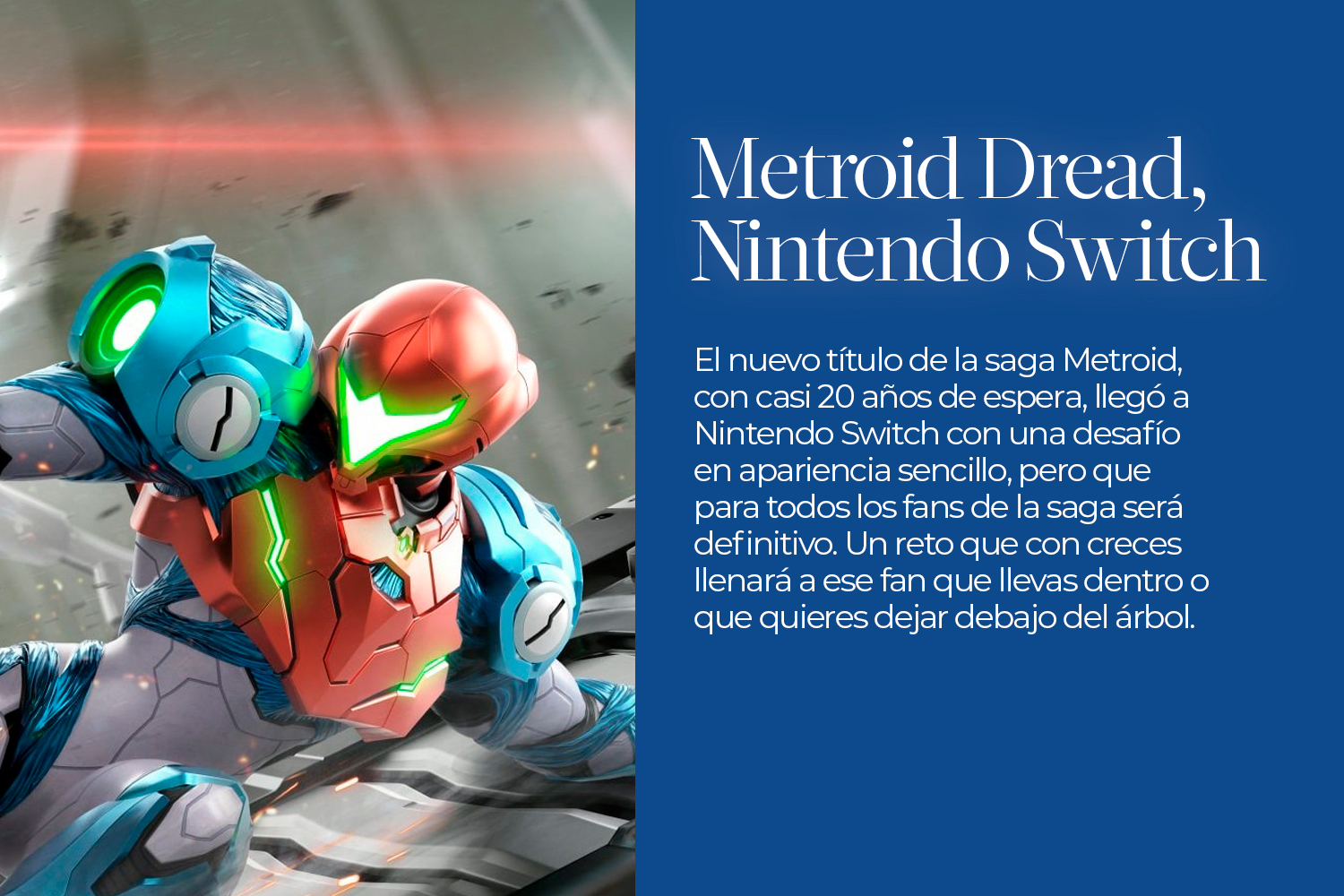 Metroid Dread, Nintendo Switch

El nuevo título de la saga Metroid, con casi 20 años de espera, llegó a Nintendo Switch con una desafío en apariencia sencillo, pero que para todos los fans de la saga será definitivo. Un reto que con creces llenará a ese fan que llevas dentro o que quieres dejar debajo del árbol.