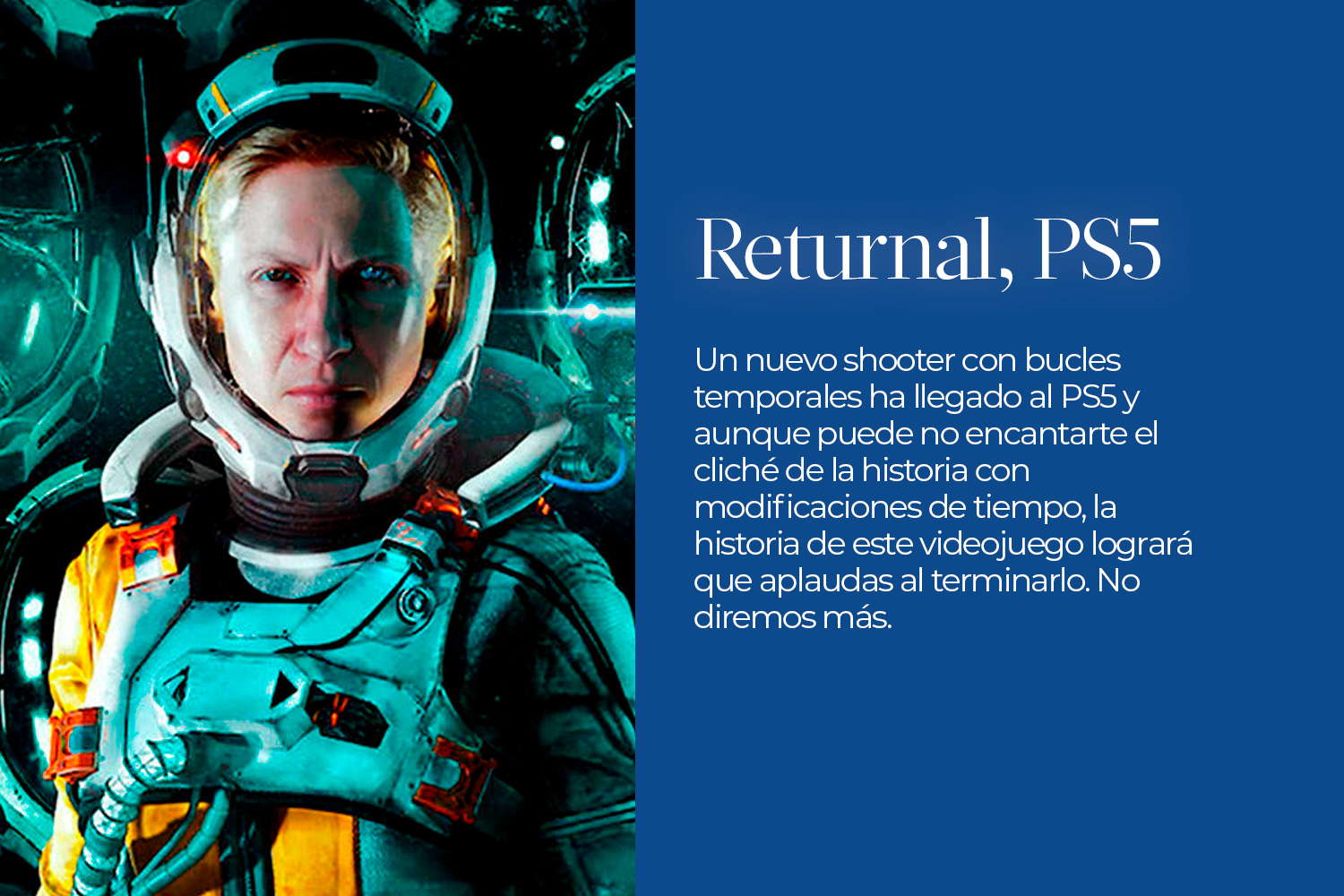 Returnal, PS5

Un nuevo shooter con bucles temporales ha llegado al PS5 y aunque puede no encantarte el cliché de la historia con modificaciones de tiempo, la historia de este videojuego logrará que aplaudas al terminarlo. No diremos más.