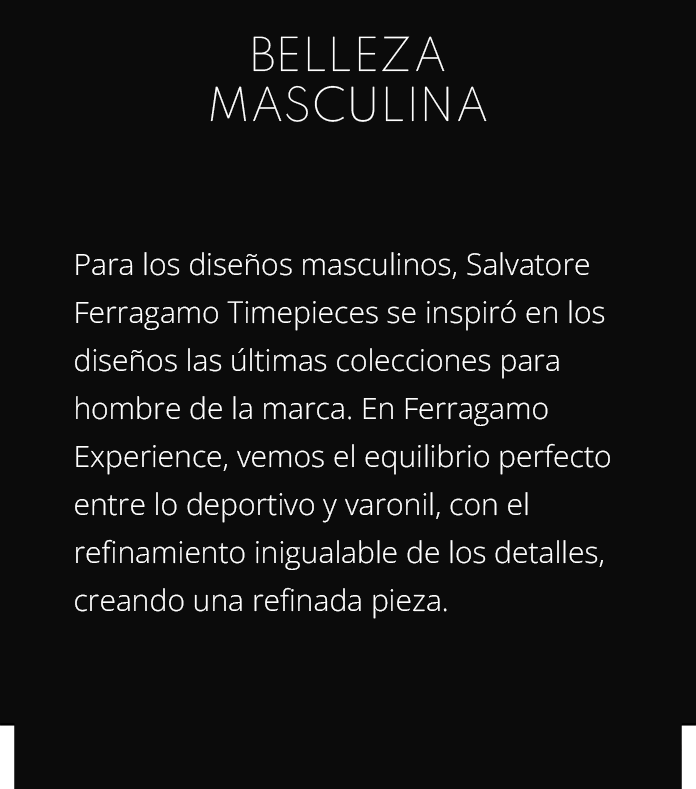 BELLEZA
MASCULINA

Para los diseños masculinos, Salvatore Ferragamo Timepieces se inspiró en los diseños las últimas colecciones para hombre de la marca. En Ferragamo Experience, vemos el equilibrio perfecto entre lo deportivo y varonil, con el refinamiento inigualable de los detalles, creando una refinada pieza.