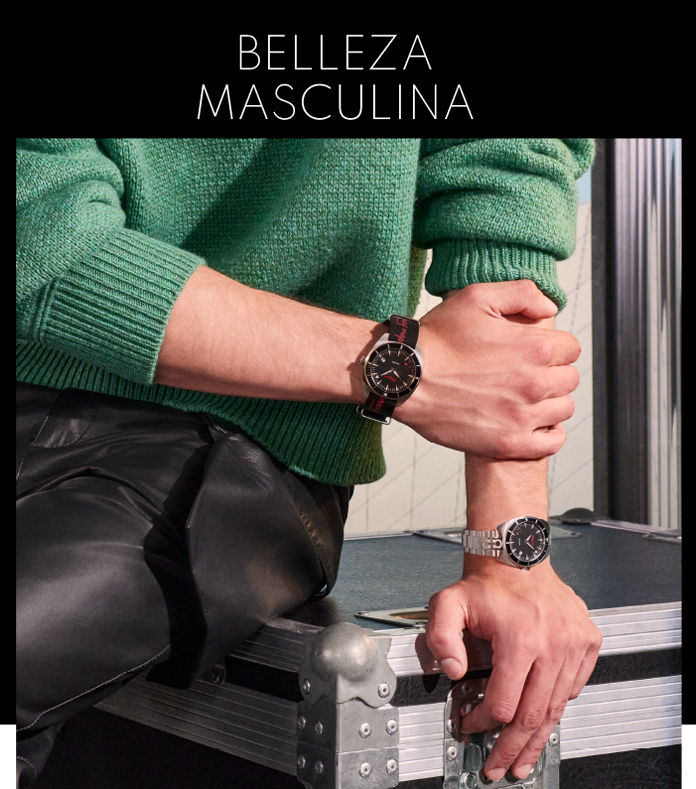 BELLEZA
MASCULINA